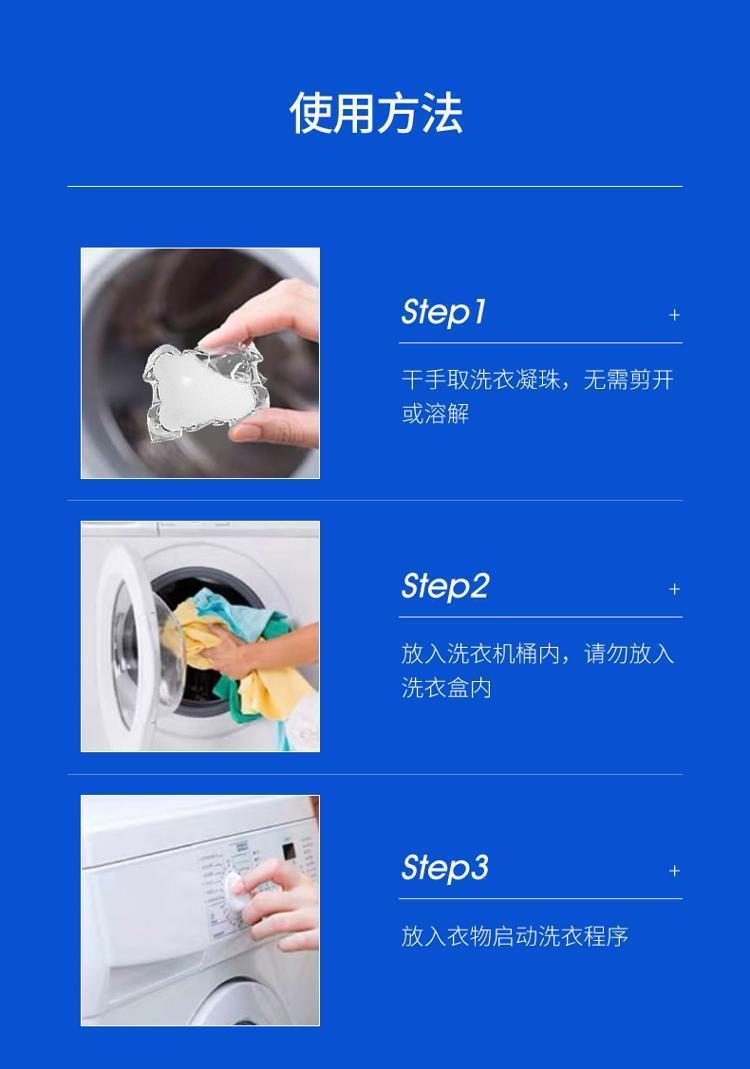 使用方法

Step1 +

干手取洗衣凝珠，无需剪开或溶解

Step2 +

放入洗衣机桶内，请勿放入洗衣盒内

Step3 +

放入衣物启动洗衣程序