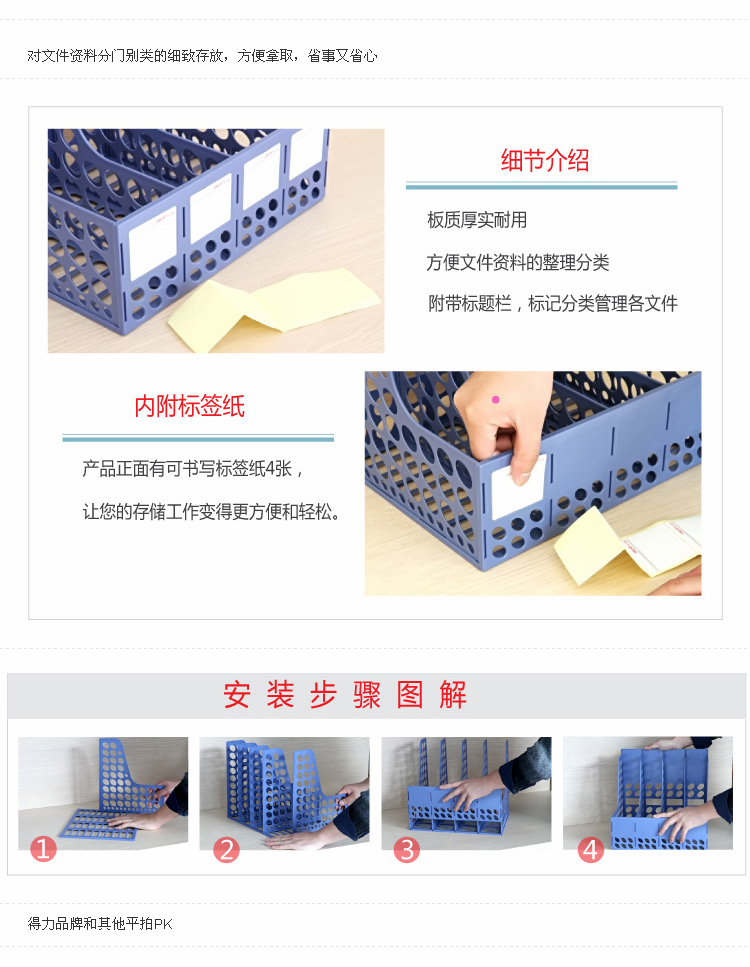 对文件资料分门别类的细致存放，方便拿取，省事又省心

细节介绍

板质厚实耐用

方便文件资料的整理分类

附带标题栏，标记分类管理各文件

内附标签纸

产品正面有可书写标签纸4张，

让您的存储工作变得更方便和轻松。

安装步骤图解

1

2

3

4

得力品牌和其他平拍PK