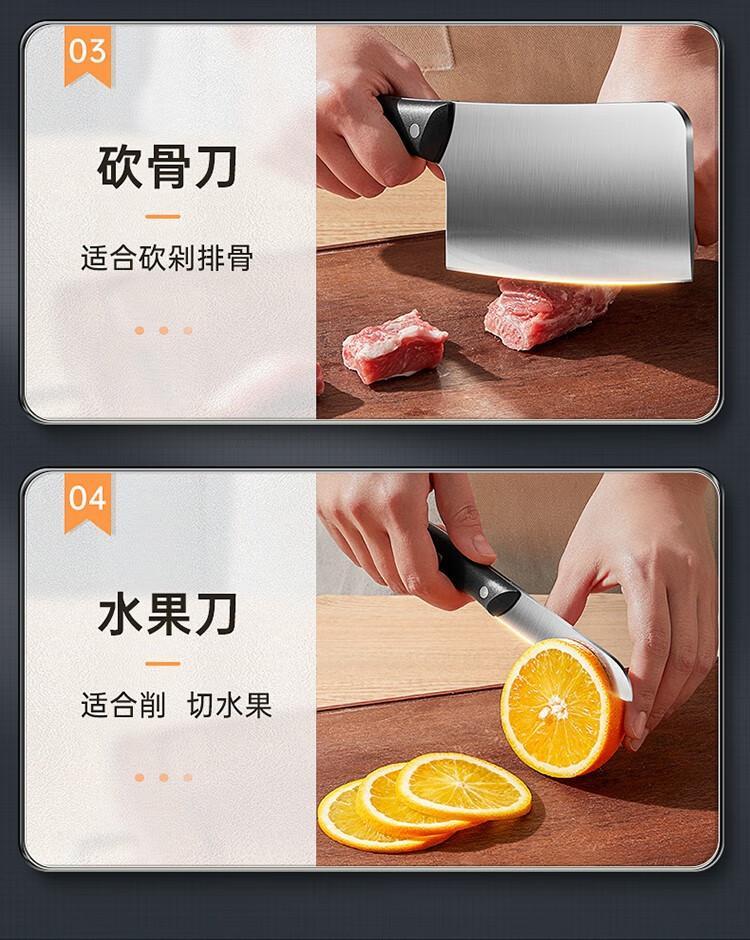 03

砍骨刀

适合砍剁排骨

04

水果刀

适合削 切水果