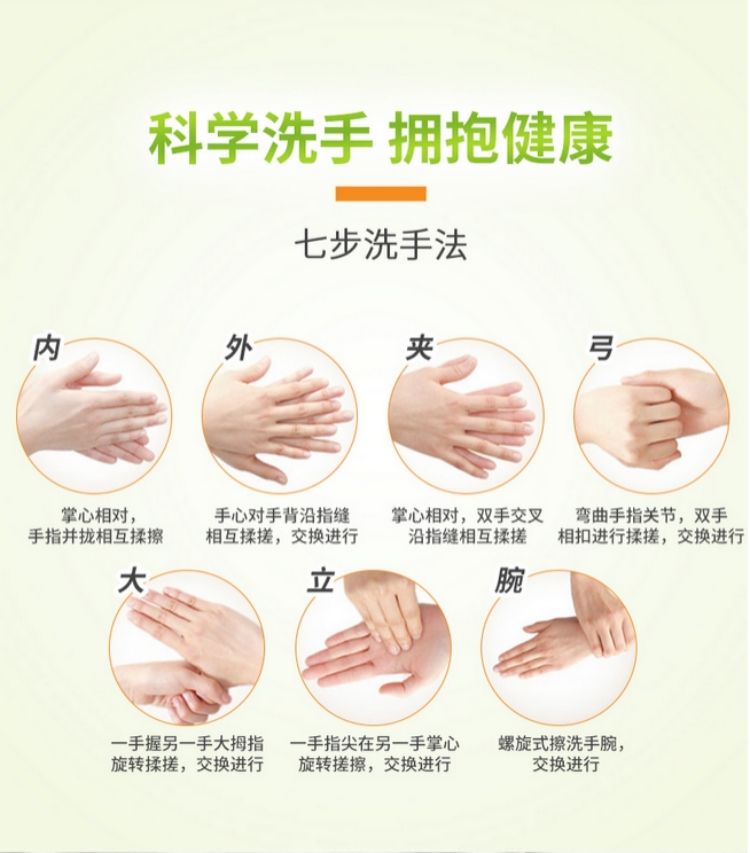 科学洗手 拥抱健康

七步洗手法

内

掌心相对，手指并拢相互揉擦

外

手心对手背沿指缝相互揉搓，交换进行

夹

掌心相对，双手交叉沿指缝相互揉搓

弓

弯曲手指关节，双手相扣进行揉搓，交换进行

大

一手握另一手大拇指旋转揉搓，交换进行

立

一手指尖在另一手掌心旋转搓擦，交换进行

腕

螺旋式擦洗手腕，交换进行