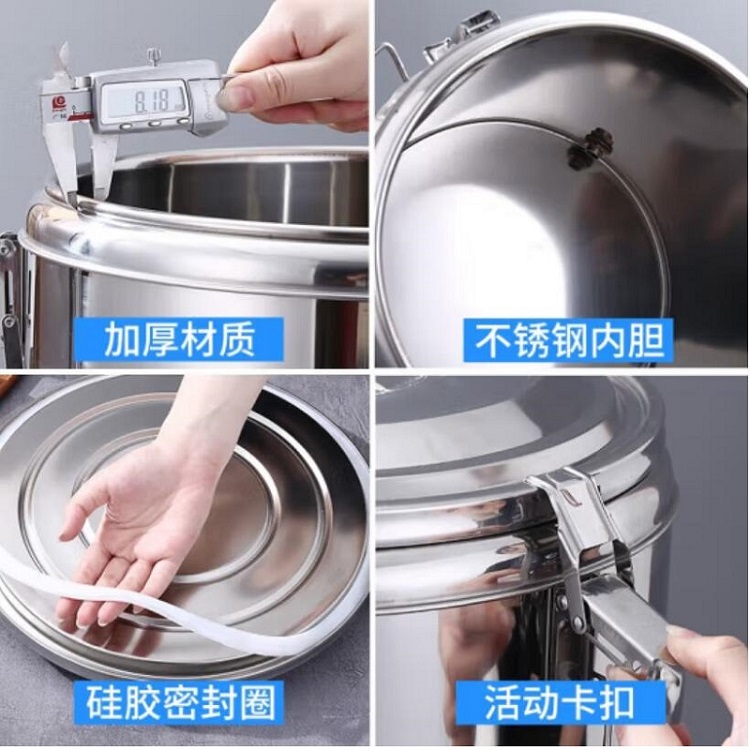 8.18

加厚材质

不锈钢内胆

硅胶密封圈

活动卡扣