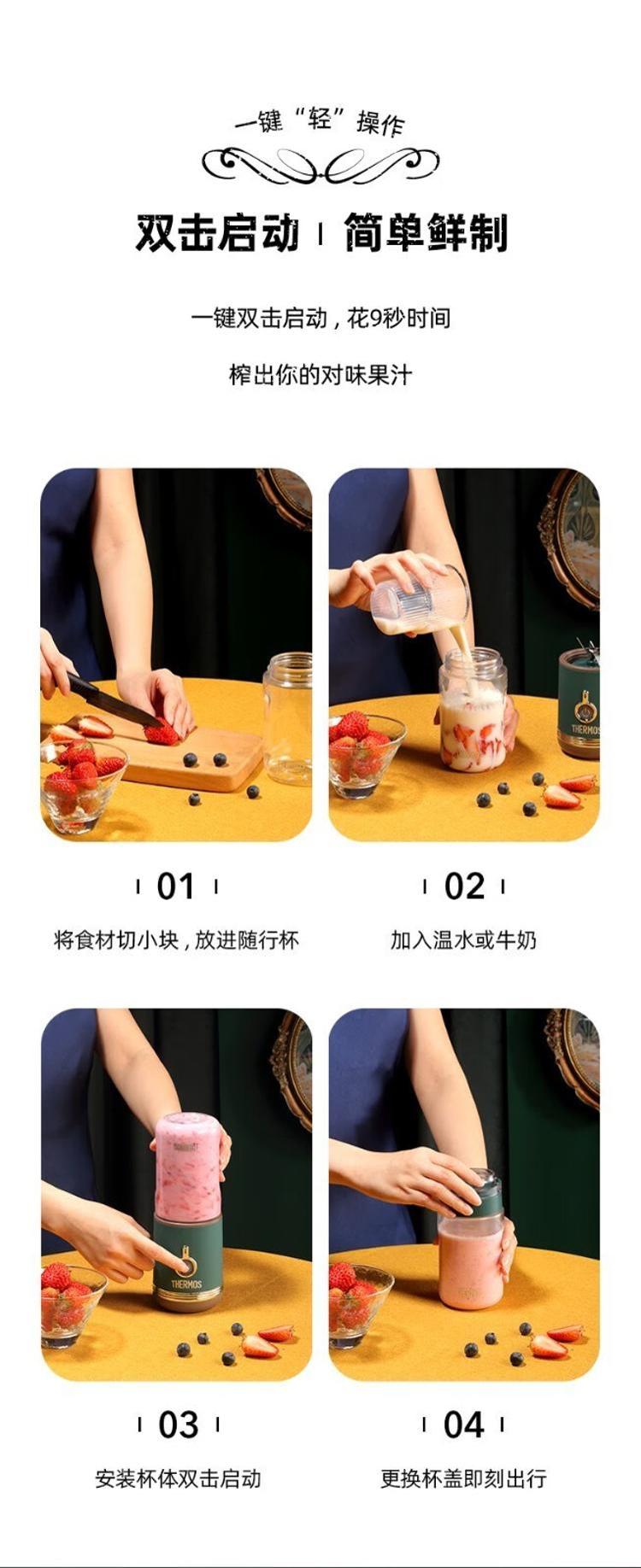 一键“轻”操作

双击启动 | 简单鲜制

一键双击启动，花9秒时间

榨出你的对味果汁

THERMOS

| 01 |

将食材切小块，放进随行杯

| 02 |

加入温水或牛奶

THERMOS

| 03 |

安装杯体双击启动

| 04 |

更换杯盖即刻出行