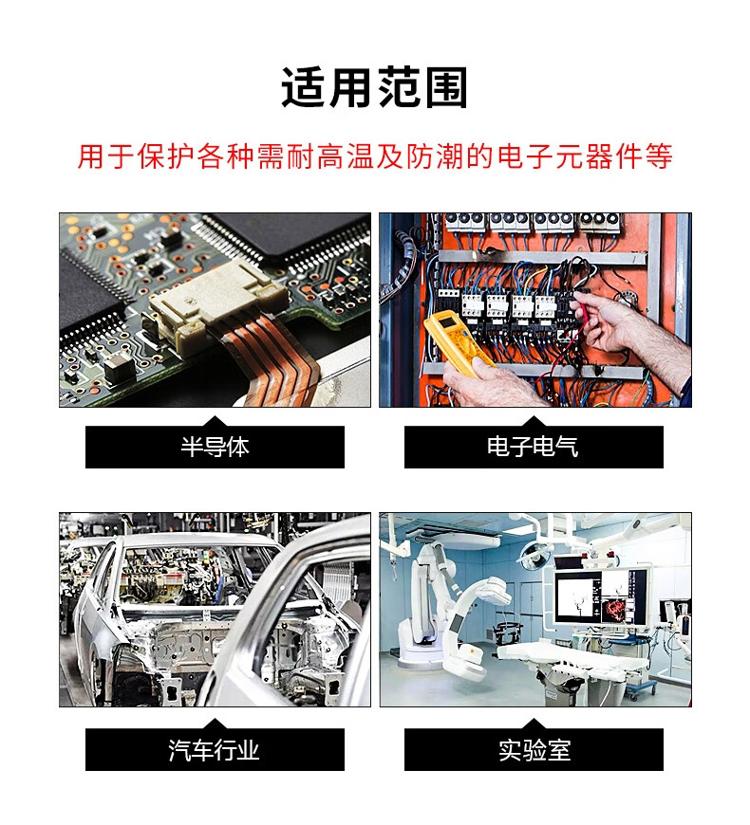 适用范围

用于保护各种需耐高温及防潮的电子元器件等

半导体

电子电气

汽车行业

实验室