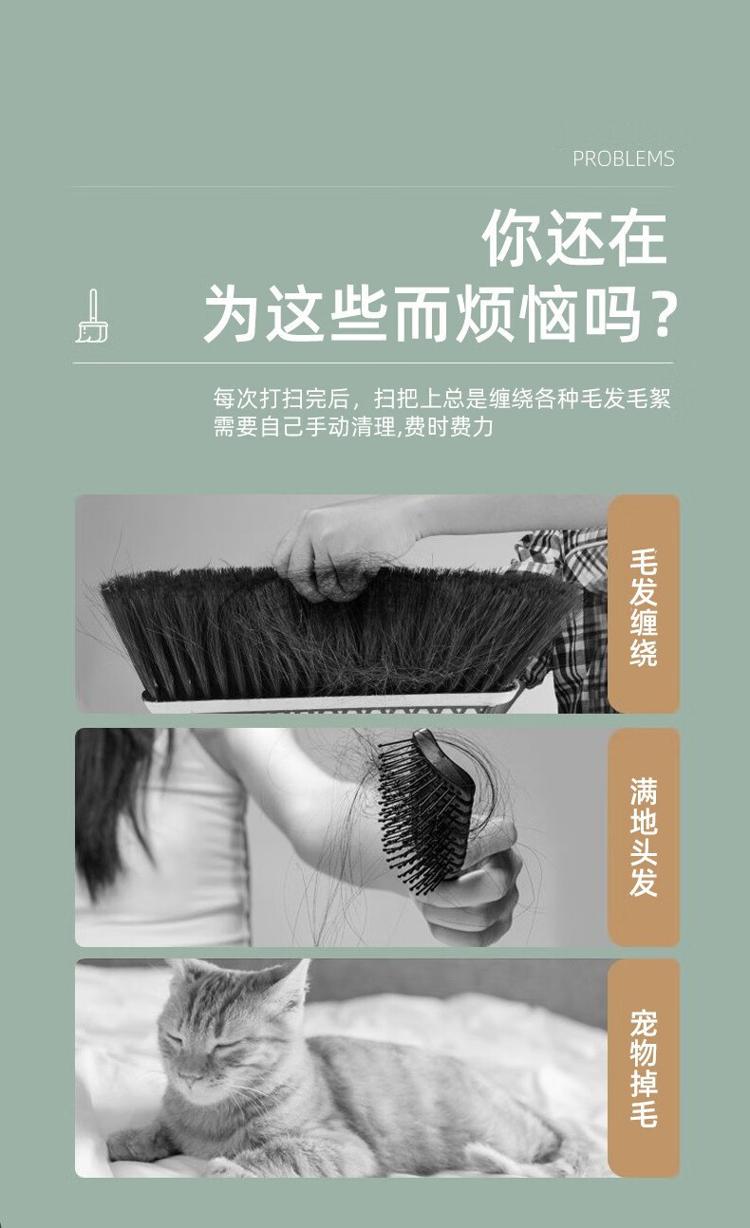 PROBLEMS

你还在
为这些而烦恼吗？

每次打扫完后，扫把上总是缠绕各种毛发毛絮
需要自己手动清理,费时费力

毛发缠绕

满地头发

宠物掉毛