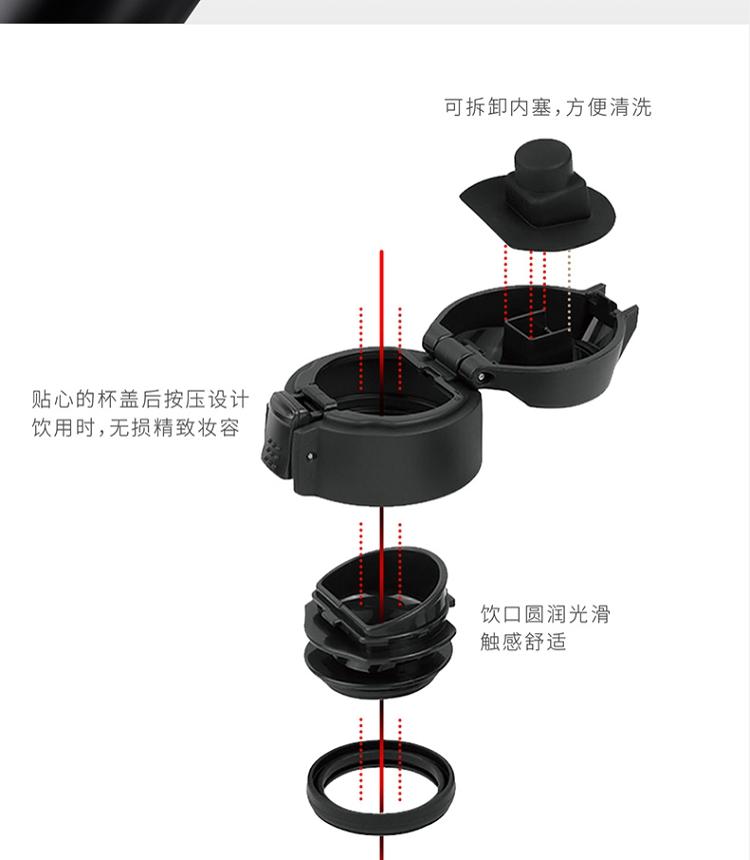 可拆卸内塞，方便清洗

贴心的杯盖后按压设计
饮用时，无损精致妆容

饮口圆润光滑
触感舒适