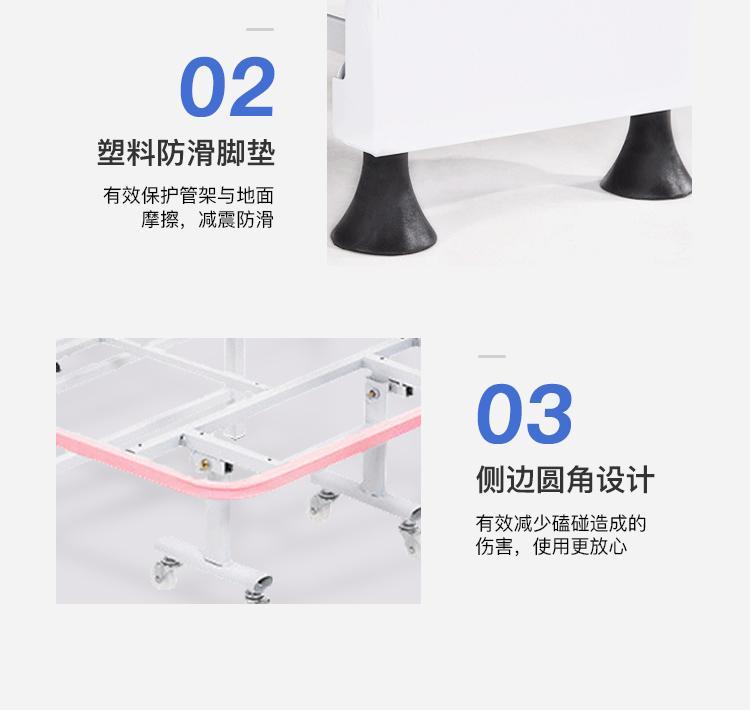 02

塑料防滑脚垫

有效保护管架与地面摩擦，减震防滑

03

侧边圆角设计

有效减少磕碰造成的伤害，使用更放心