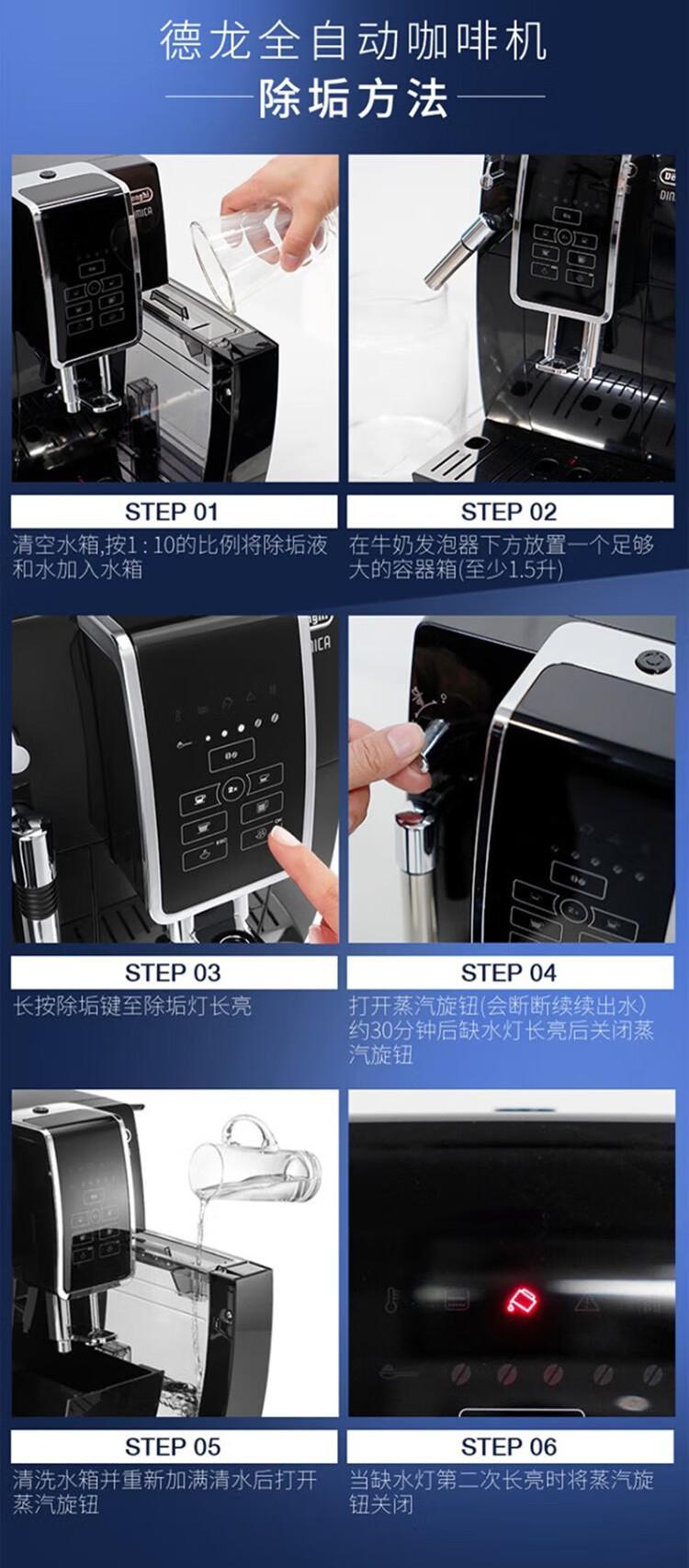 德龙全自动咖啡机

除垢方法

STEP 01

清空水箱,按1：10的比例将除垢液和水加入水箱

STEP 02

在牛奶发泡器下方放置一个足够大的容器箱(至少1.5升)

STEP 03

长按除垢键至除垢灯长亮

STEP 04

打开蒸汽旋钮(会断断续续出水)约30分钟后缺水灯长亮后关闭蒸汽旋钮

STEP 05

清洗水箱并重新加满清水后打开蒸汽旋钮

STEP 06

当缺水灯第二次长亮时将蒸汽旋钮关闭