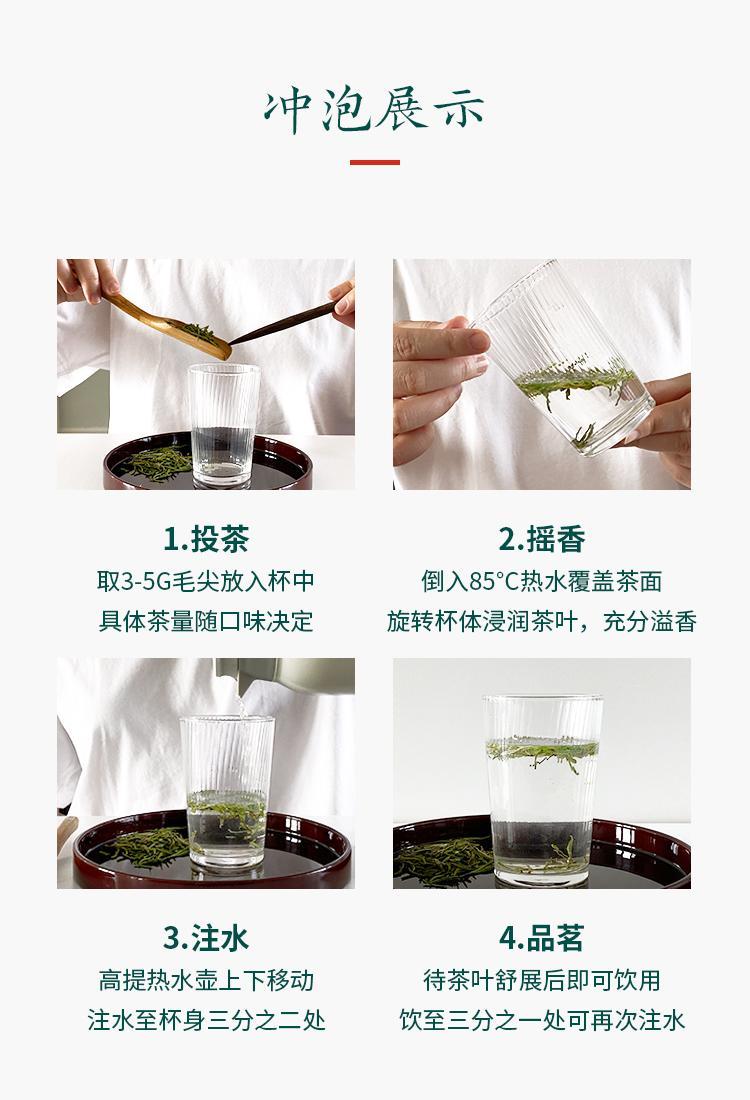 冲泡展示

1.投茶
取3-5G毛尖放入杯中
具体茶量随口味决定

2.摇香
倒入85°C热水覆盖茶面
旋转杯体浸润茶叶，充分溢香

3.注水
高提热水壶上下移动
注水至杯身三分之二处

4.品茗
待茶叶舒展后即可饮用
饮至三分之一处可再次注水