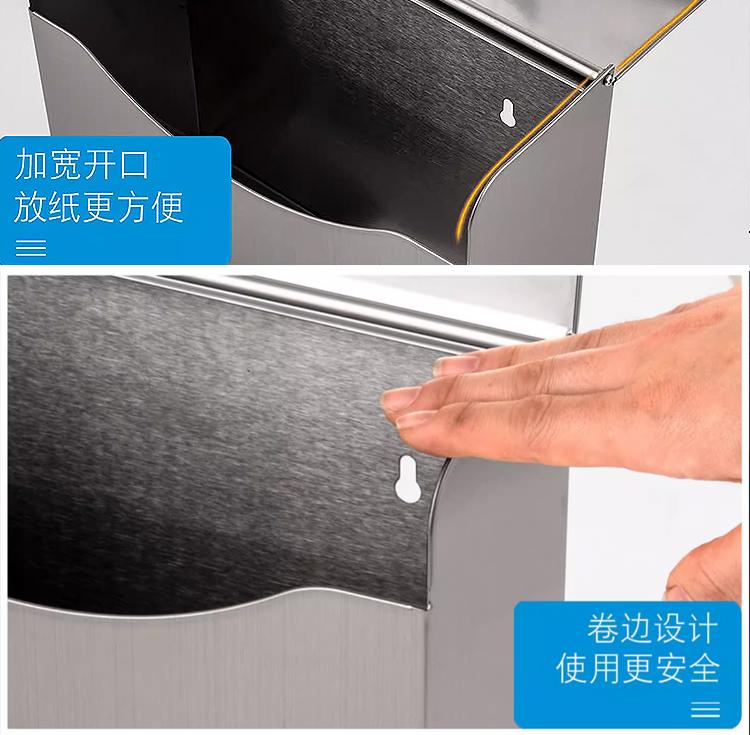 加宽开口
放纸更方便

卷边设计
使用更安全