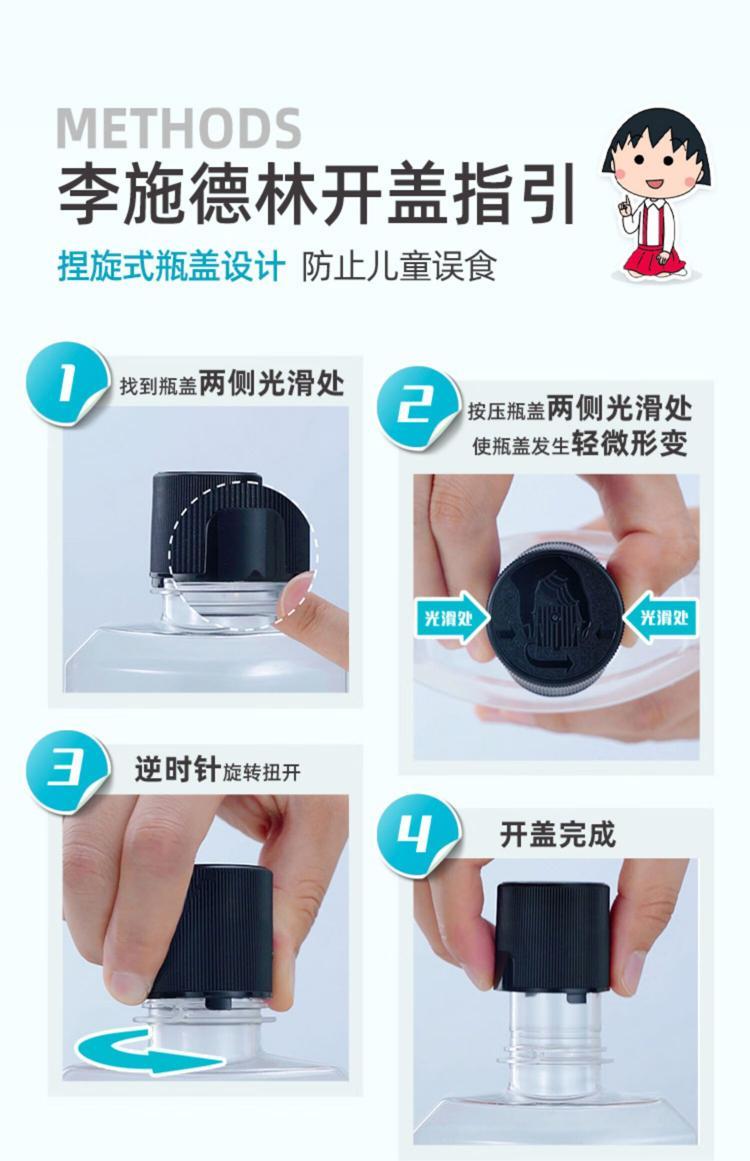 METHODS
李施德林开盖指引

捏旋式瓶盖设计 防止儿童误食

1 找到瓶盖两侧光滑处

2 按压瓶盖两侧光滑处
使瓶盖发生轻微形变

光滑处 光滑处

3 逆时针旋转扭开

4 开盖完成