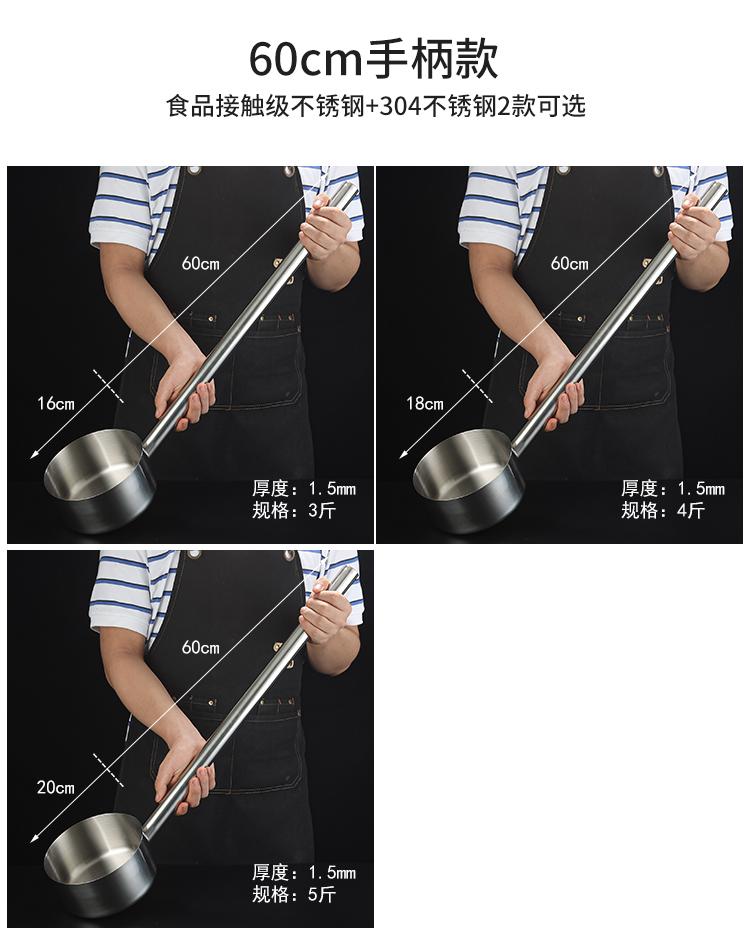 60cm手柄款

食品接触级不锈钢+304不锈钢2款可选

60cm

16cm

厚度：1.5mm
规格：3斤

60cm

18cm

厚度：1.5mm
规格：4斤

60cm

20cm

厚度：1.5mm
规格：5斤