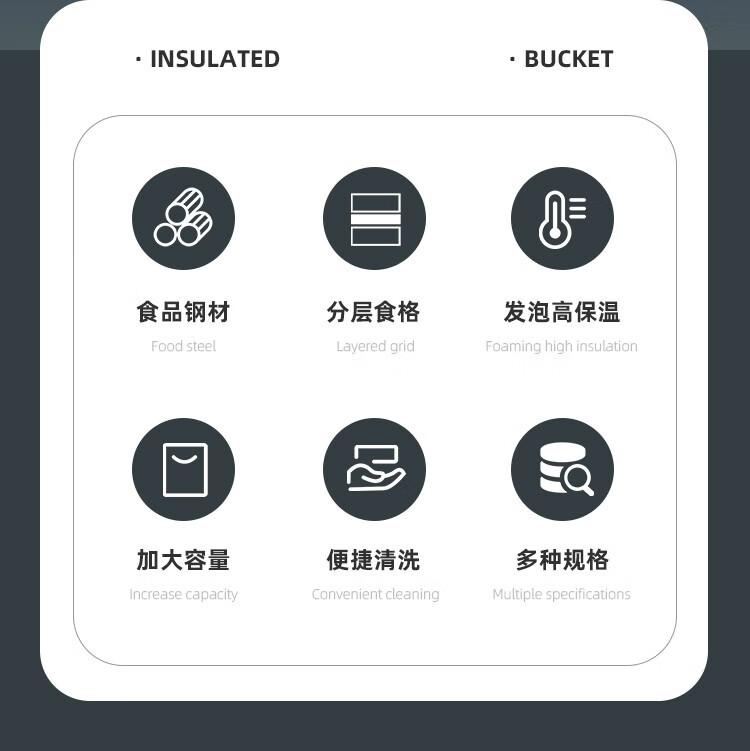 · INSULATED

· BUCKET

食品钢材
Food steel

分层食格
Layered grid

发泡高保温
Foaming high insulation

加大容量
Increase capacity

便捷清洗
Convenient cleaning

多种规格
Multiple specifications