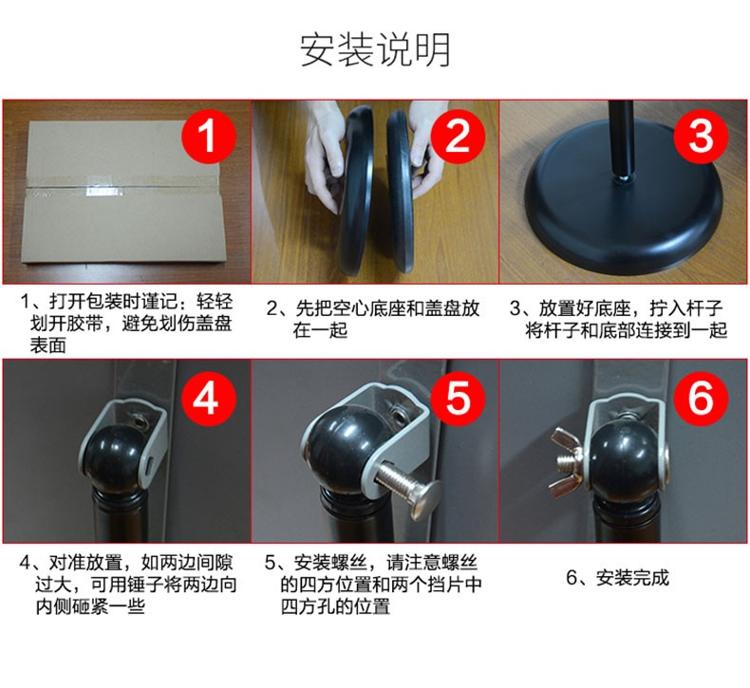 安装说明

1

2

3

1、打开包装时谨记：轻轻划开胶带，避免划伤盖盘表面

2、先把空心底座和盖盘放在一起

3、放置好底座，拧入杆子将杆子和底部连接到一起

4

5

6

4、对准放置，如两边间隙过大，可用锤子将两边向内侧砸紧一些

5、安装螺丝，请注意螺丝的四方位置和两个挡片中四方孔的位置

6、安装完成