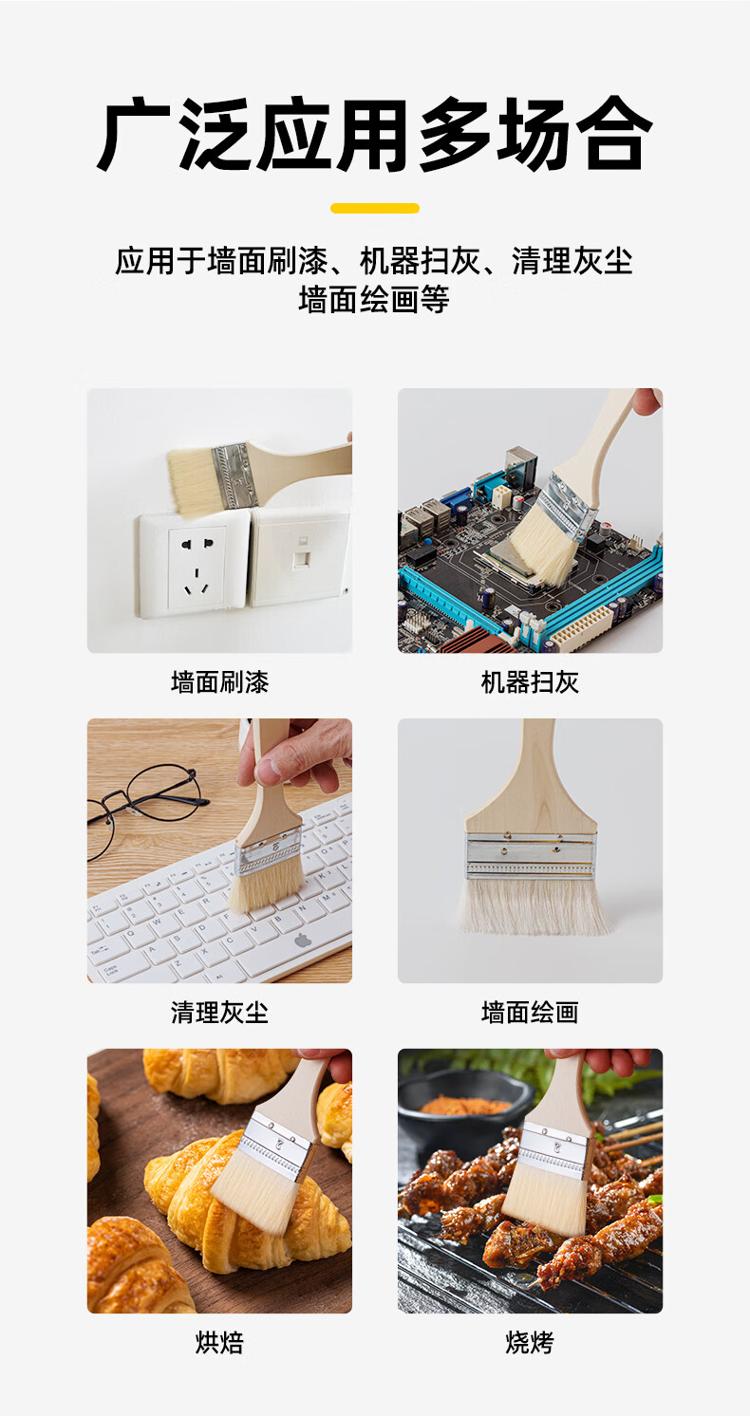 广泛应用多场合

应用于墙面刷漆、机器扫灰、清理灰尘
墙面绘画等

墙面刷漆

机器扫灰

清理灰尘

墙面绘画

烘焙

烧烤