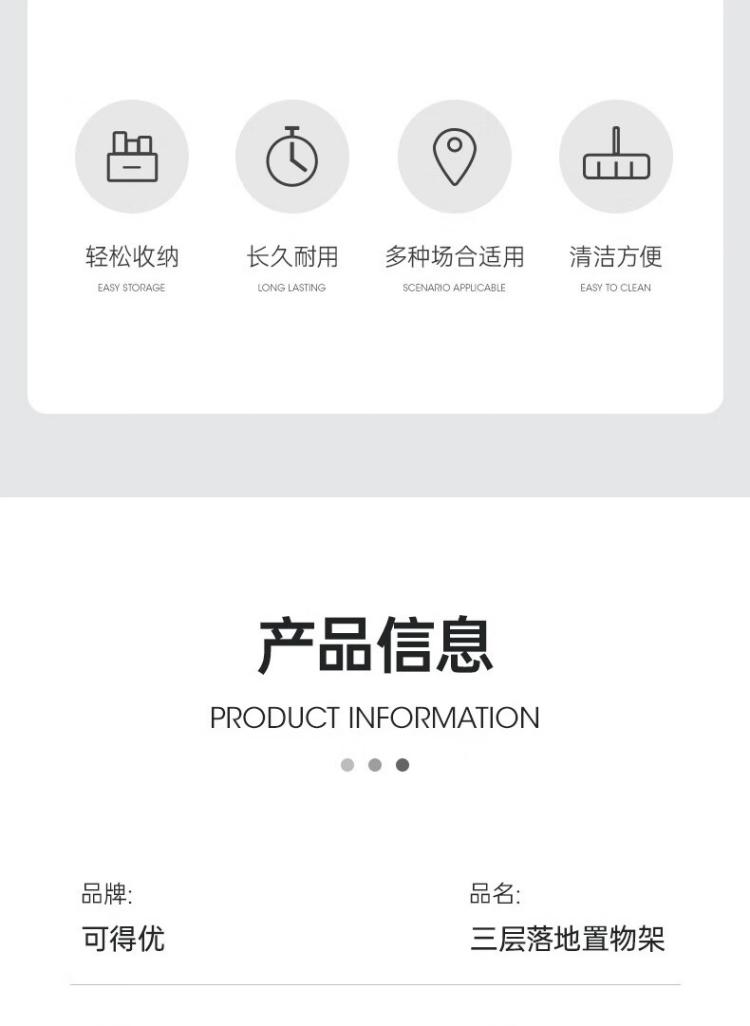 轻松收纳
EASY STORAGE

长久耐用
LONG LASTING

多种场合适用
SCENARIO APPLICABLE

清洁方便
EASY TO CLEAN

产品信息
PRODUCT INFORMATION

品牌:
可得优

品名:
三层落地置物架