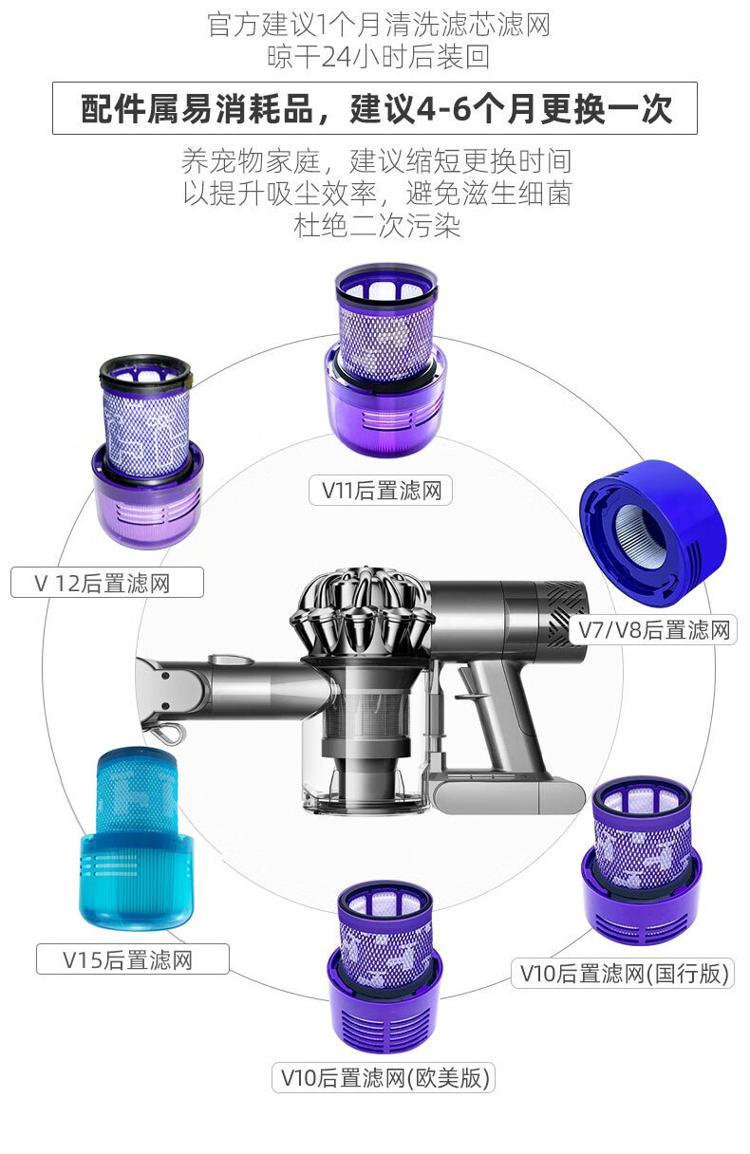 官方建议1个月清洗滤芯滤网
晾干24小时后装回

配件属易消耗品，建议4-6个月更换一次

养宠物家庭，建议缩短更换时间
以提升吸尘效率，避免滋生细菌
杜绝二次污染

V11后置滤网

V 12后置滤网

V7/V8后置滤网

V15后置滤网

V10后置滤网(国行版)

V10后置滤网(欧美版)