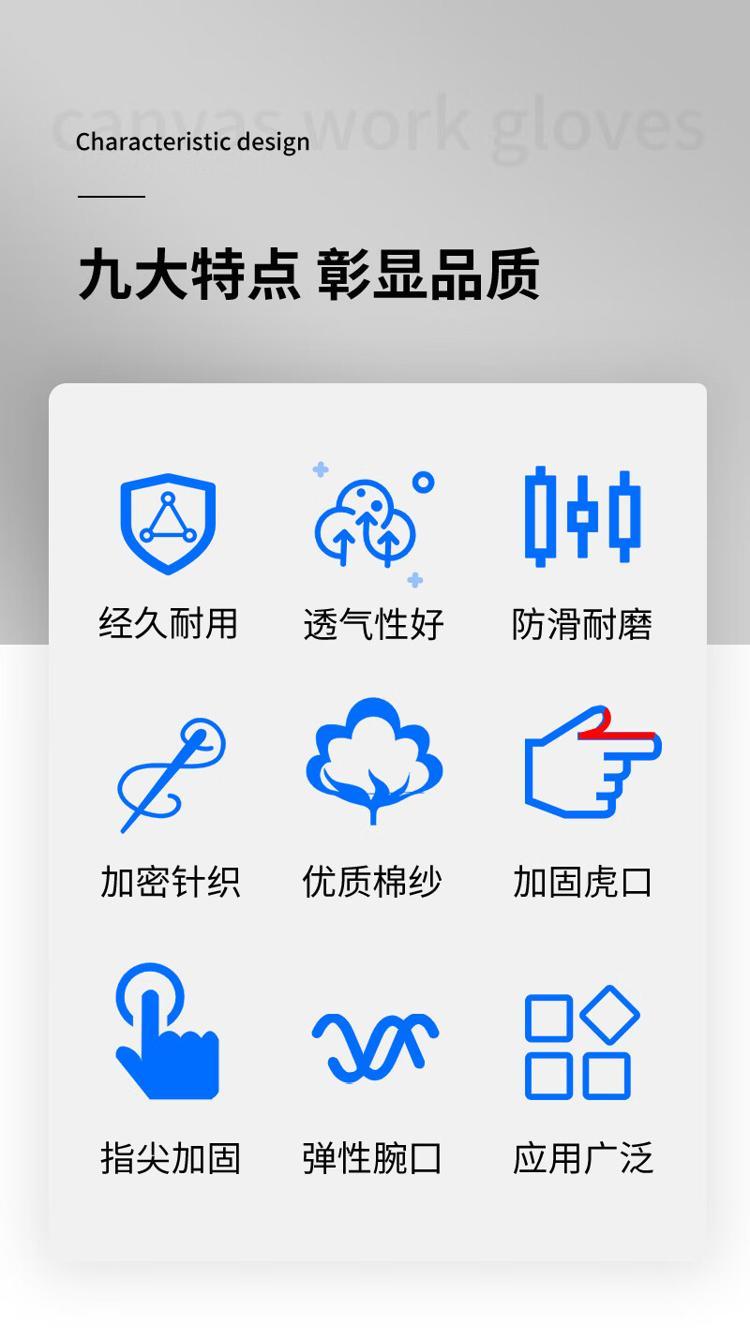 Characteristic design

九大特点 彰显品质

经久耐用 透气性好 防滑耐磨

加密针织 优质棉纱 加固虎口

指尖加固 弹性腕口 应用广泛

canvas work gloves