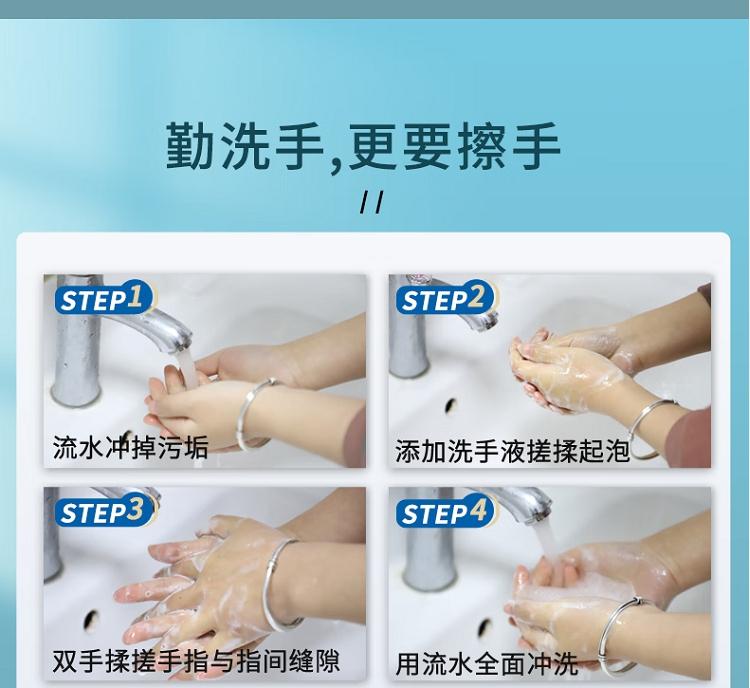 勤洗手,更要擦手

//

STEP1
流水冲掉污垢

STEP2
添加洗手液搓揉起泡

STEP3
双手揉搓手指与指间缝隙

STEP4
用流水全面冲洗