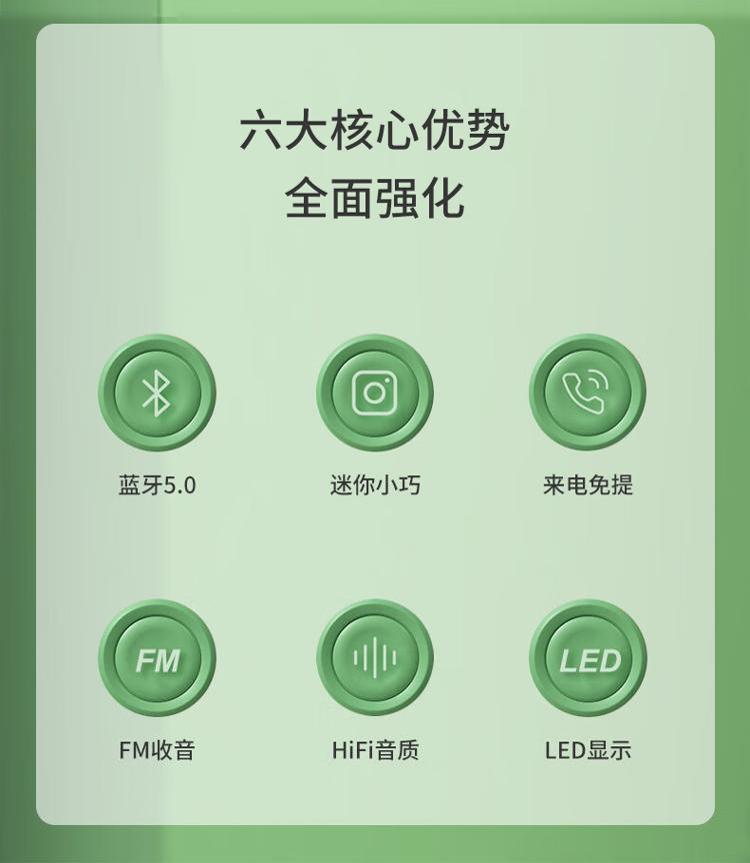 六大核心优势
全面强化

蓝牙5.0

迷你小巧

来电免提

FM

FM收音

HiFi音质

LED

LED显示