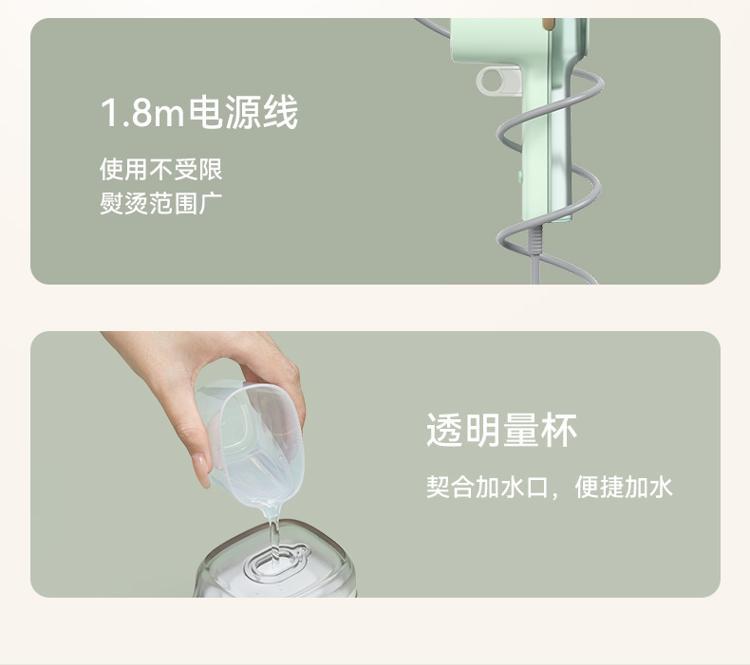 1.8m电源线

使用不受限
熨烫范围广

透明量杯

契合加水口，便捷加水