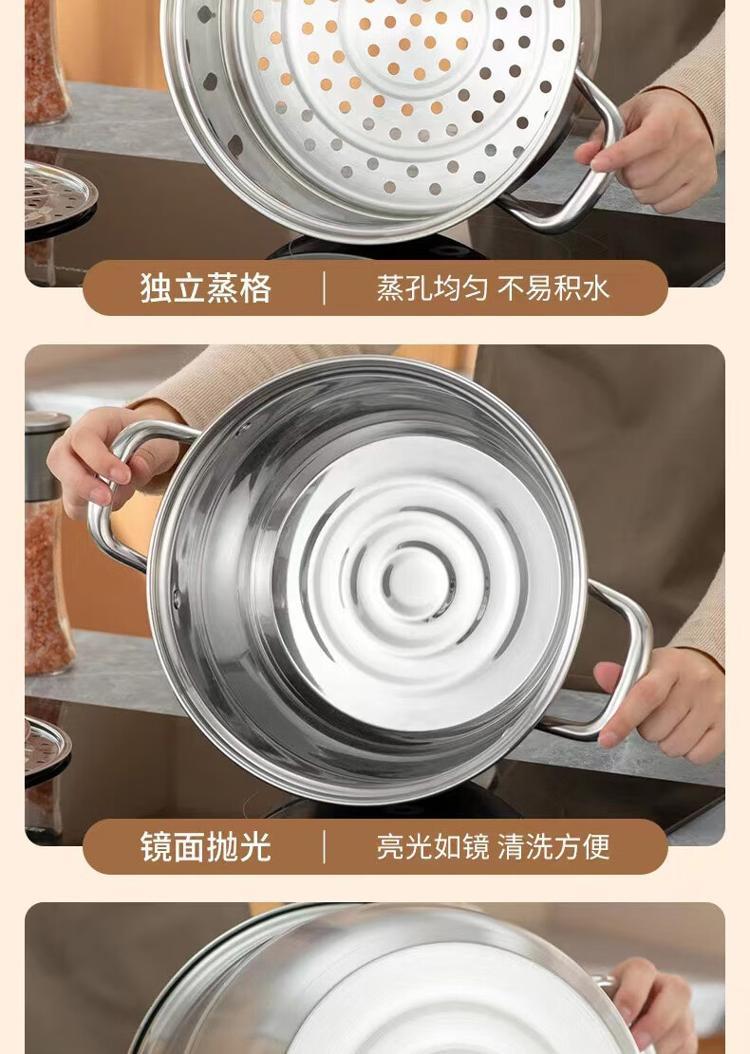 独立蒸格 | 蒸孔均匀 不易积水

镜面抛光 | 亮光如镜 清洗方便