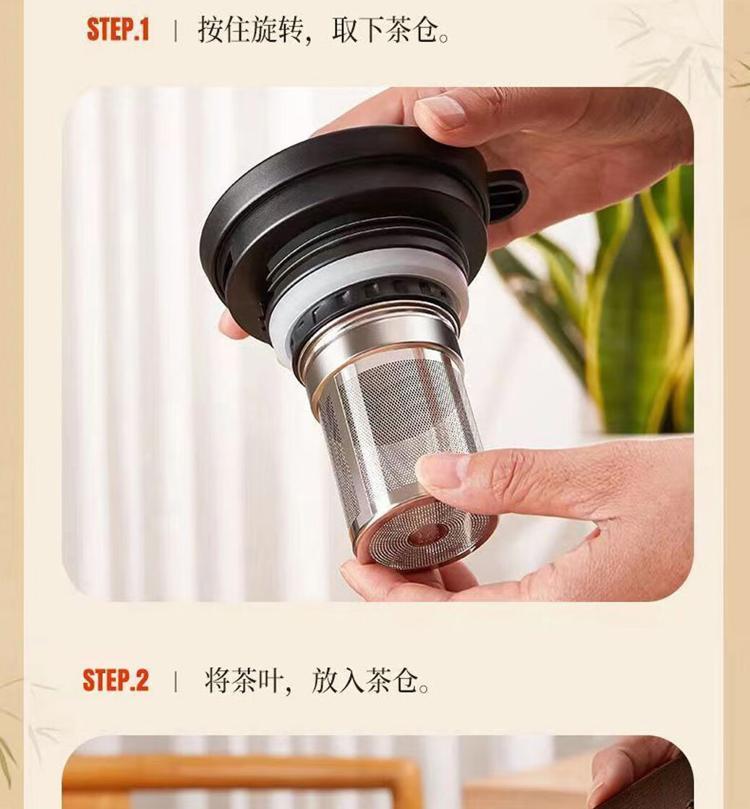 STEP.1 | 按住旋转，取下茶仓。

STEP.2 | 将茶叶，放入茶仓。