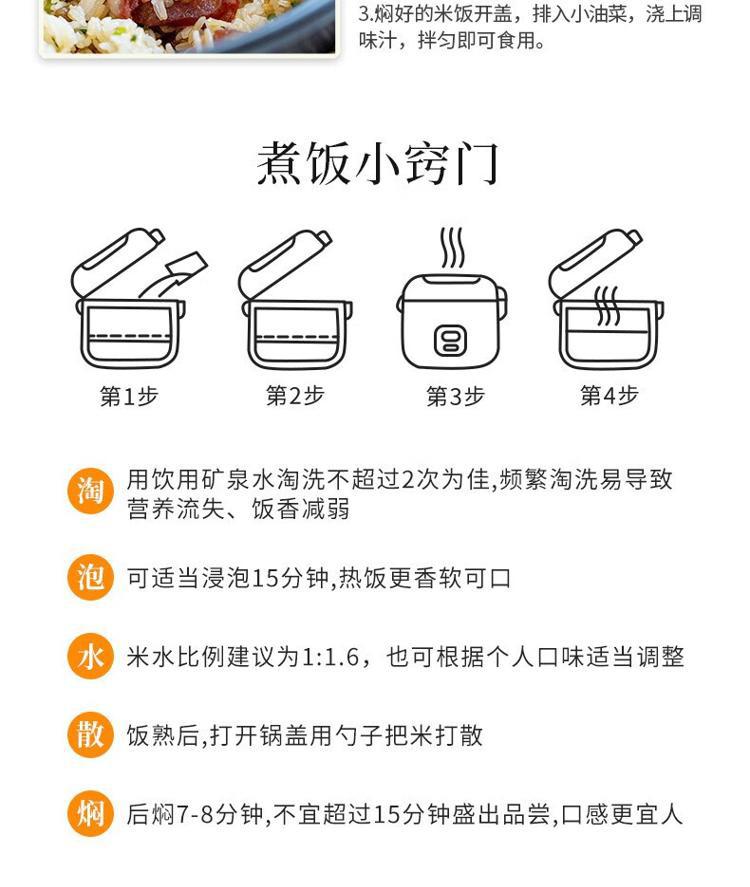 3.焖好的米饭开盖，排入小油菜，浇上调味汁，拌匀即可食用。

煮饭小窍门

第1步

第2步

第3步

第4步

淘 用饮用矿泉水淘洗不超过2次为佳,频繁淘洗易导致营养流失、饭香减弱

泡 可适当浸泡15分钟,热饭更香软可口

水 米水比例建议为1:1.6，也可根据个人口味适当调整

散 饭熟后,打开锅盖用勺子把米打散

焖 后焖7-8分钟,不宜超过15分钟盛出品尝,口感更宜人