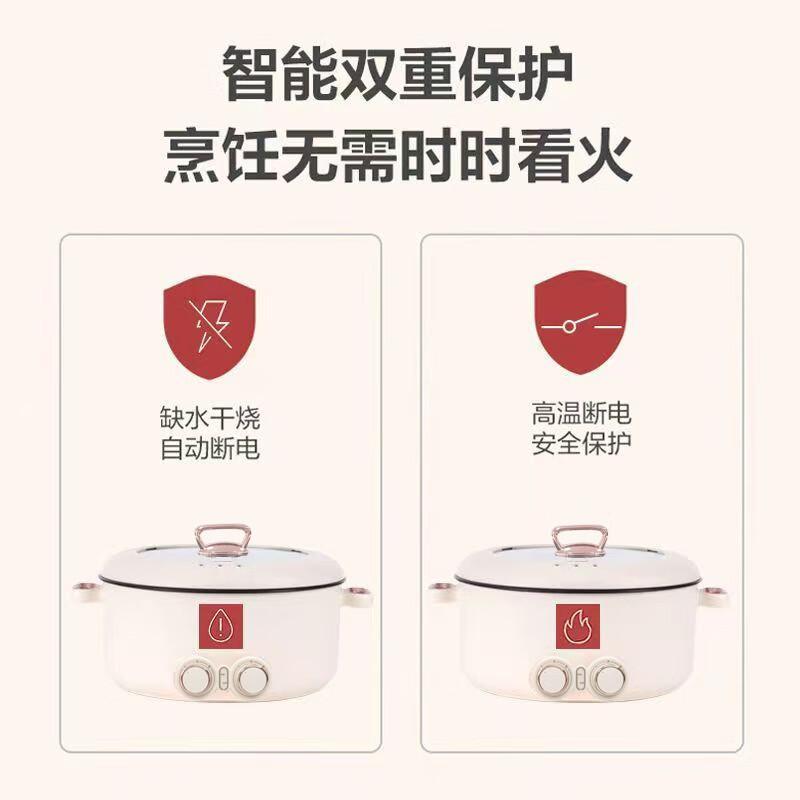 智能双重保护
烹饪无需时时看火

缺水干烧
自动断电

高温断电
安全保护