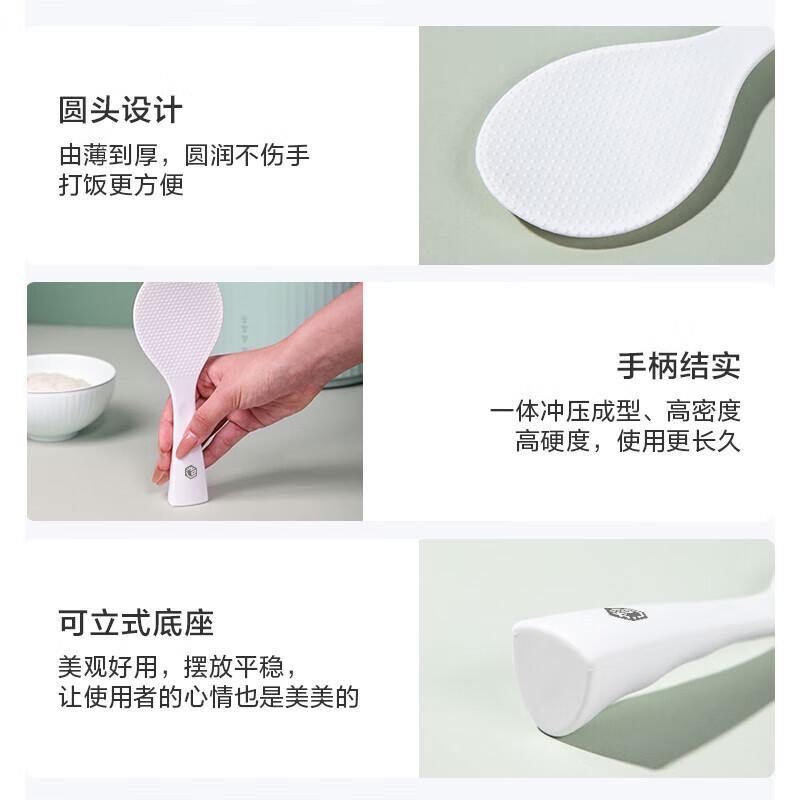 圆头设计

由薄到厚，圆润不伤手
打饭更方便

手柄结实

一体冲压成型、高密度
高硬度，使用更长久

可立式底座

美观好用，摆放平稳，
让使用者的心情也是美美的