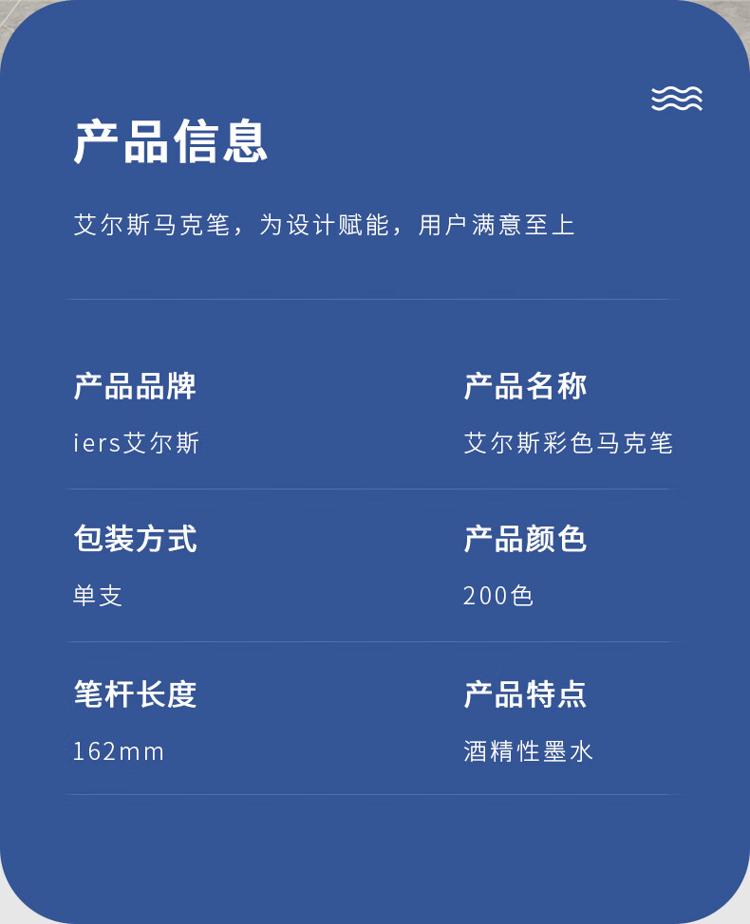 产品信息

艾尔斯马克笔，为设计赋能，用户满意至上

产品品牌
iers艾尔斯

产品名称
艾尔斯彩色马克笔

包装方式
单支

产品颜色
200色

笔杆长度
162mm

产品特点
酒精性墨水