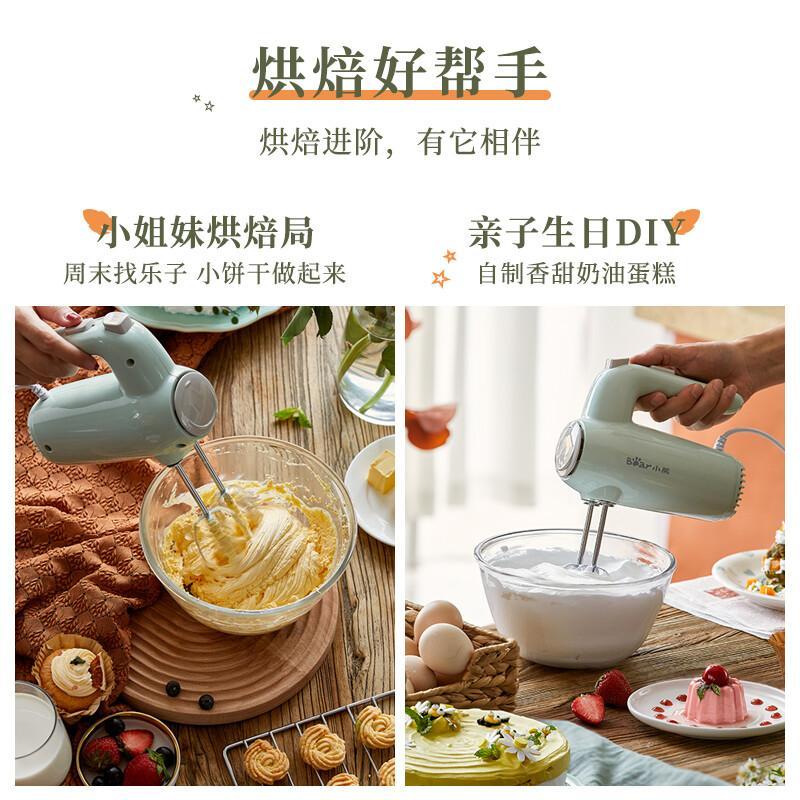 烘焙好帮手

烘焙进阶，有它相伴

小姐妹烘焙局
周末找乐子 小饼干做起来

亲子生日DIY
自制香甜奶油蛋糕

Bear小熊