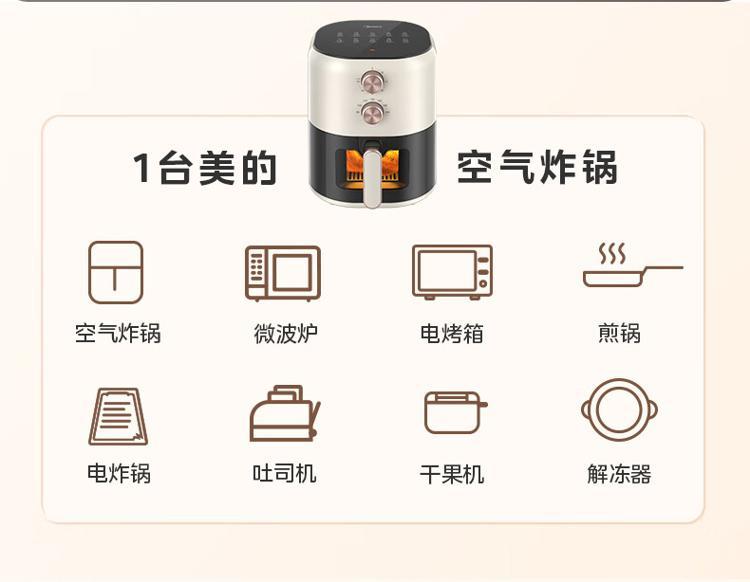 1台美的 空气炸锅

空气炸锅
微波炉
电烤箱
煎锅

电炸锅
吐司机
干果机
解冻器