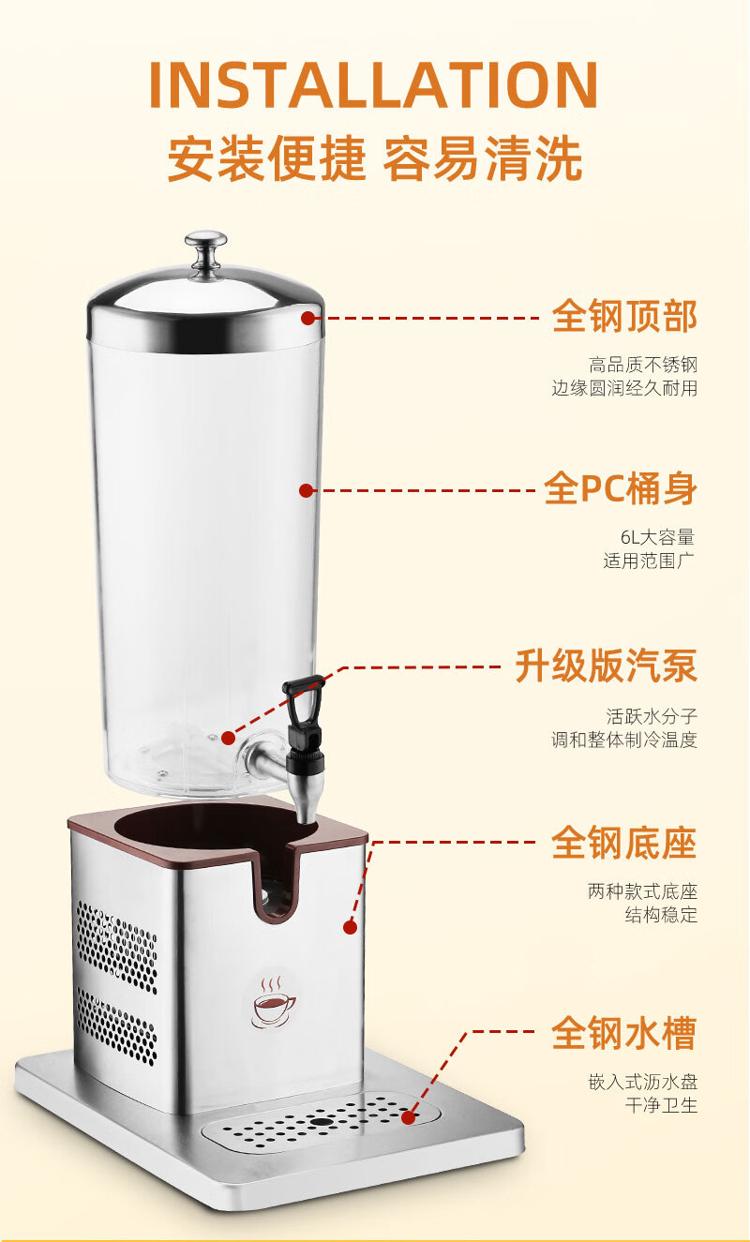 INSTALLATION
安装便捷 容易清洗

全钢顶部
高品质不锈钢
边缘圆润经久耐用

全PC桶身
6L大容量
适用范围广

升级版汽泵
活跃水分子
调和整体制冷温度

全钢底座
两种款式底座
结构稳定

全钢水槽
嵌入式沥水盘
干净卫生