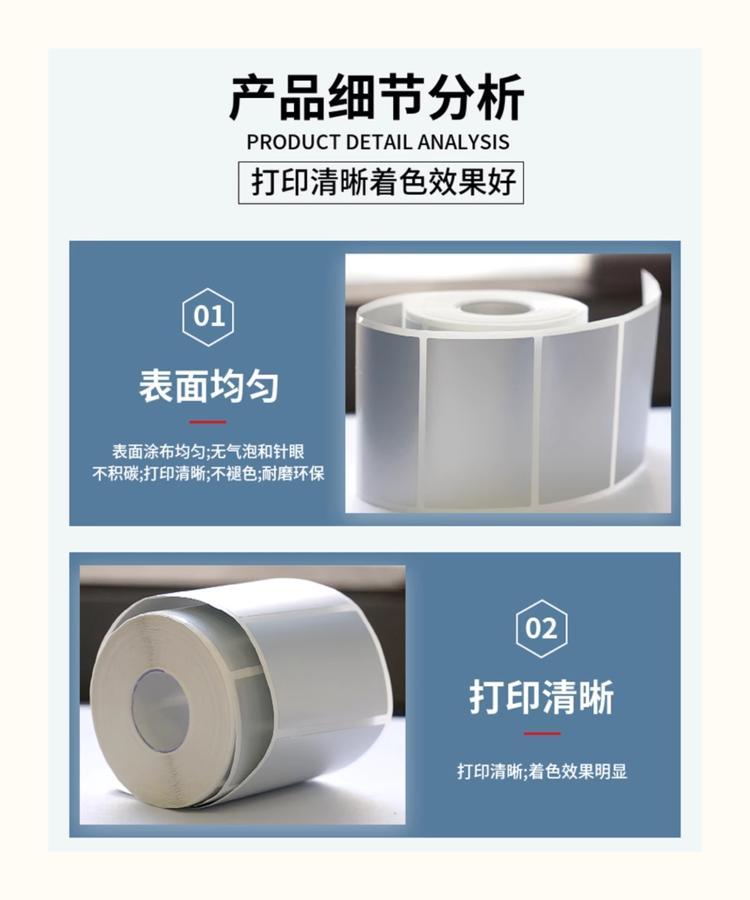 产品细节分析
PRODUCT DETAIL ANALYSIS
打印清晰着色效果好

01
表面均匀

表面涂布均匀;无气泡和针眼
不积碳;打印清晰;不褪色;耐磨环保

02
打印清晰

打印清晰;着色效果明显