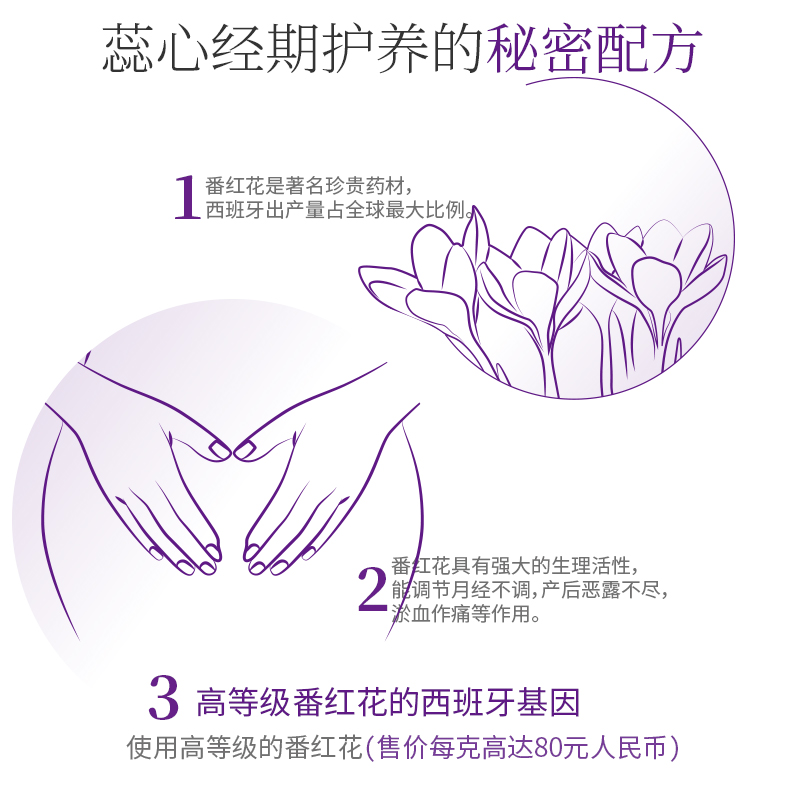 蕊心经期护养的秘密配方

1 番红花是著名珍贵药材，西班牙出产量占全球最大比例。

2 番红花具有强大的生理活性，能调节月经不调，产后恶露不尽，淤血作痛等作用。

3 高等级番红花的西班牙基因

使用高等级的番红花(售价每克高达80元人民币)