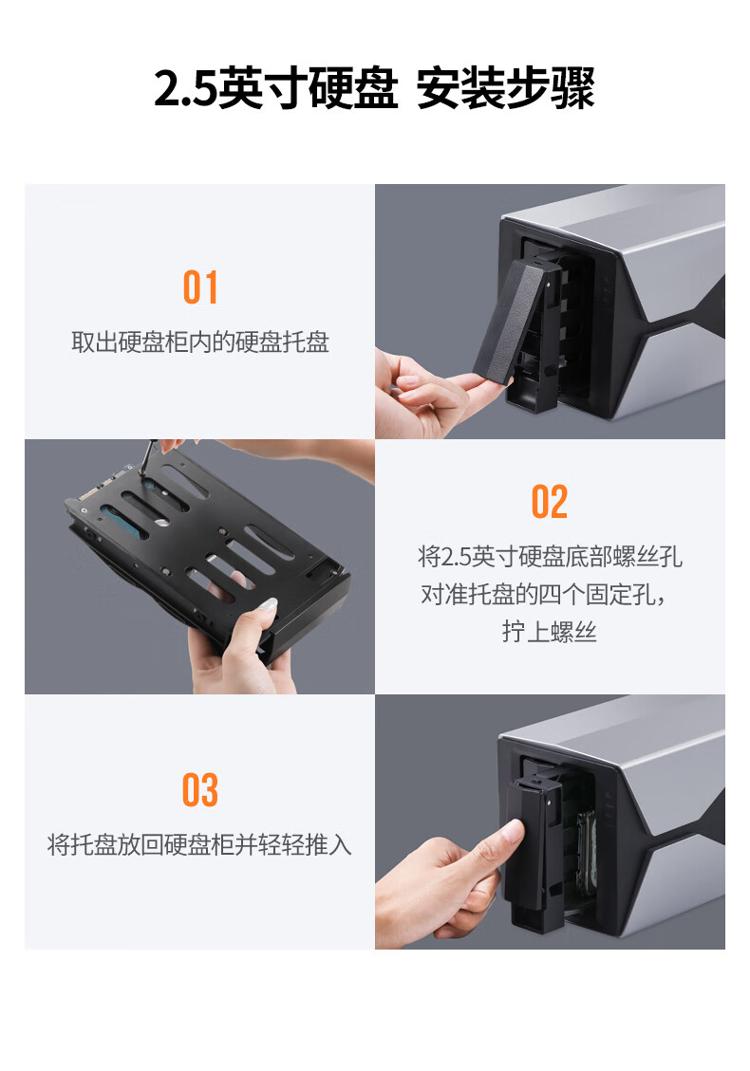 2.5英寸硬盘 安装步骤

01
取出硬盘柜内的硬盘托盘

02
将2.5英寸硬盘底部螺丝孔对准托盘的四个固定孔，拧上螺丝

03
将托盘放回硬盘柜并轻轻推入