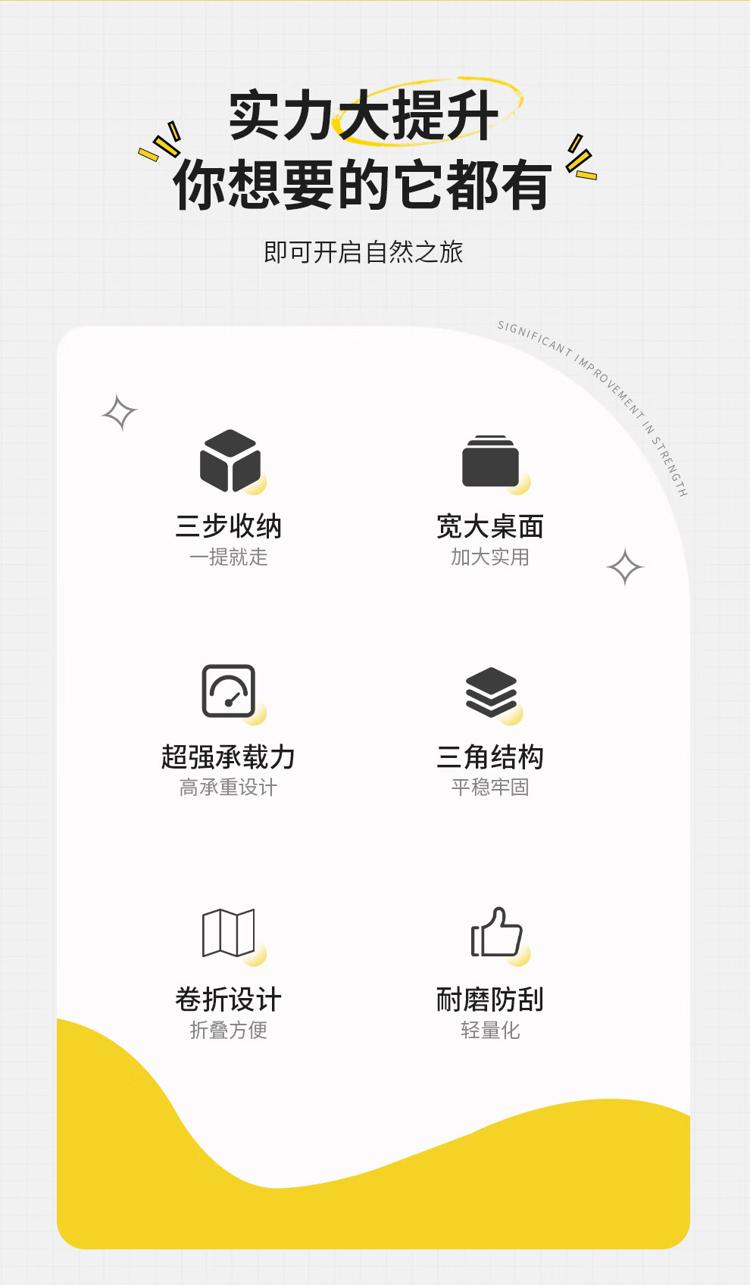 实力大提升
你想要的它都有

即可开启自然之旅

SIGNIFICANT IMPROVEMENT IN STRENGTH

三步收纳
一提就走

宽大桌面
加大实用

超强承载力
高承重设计

三角结构
平稳牢固

卷折设计
折叠方便

耐磨防刮
轻量化