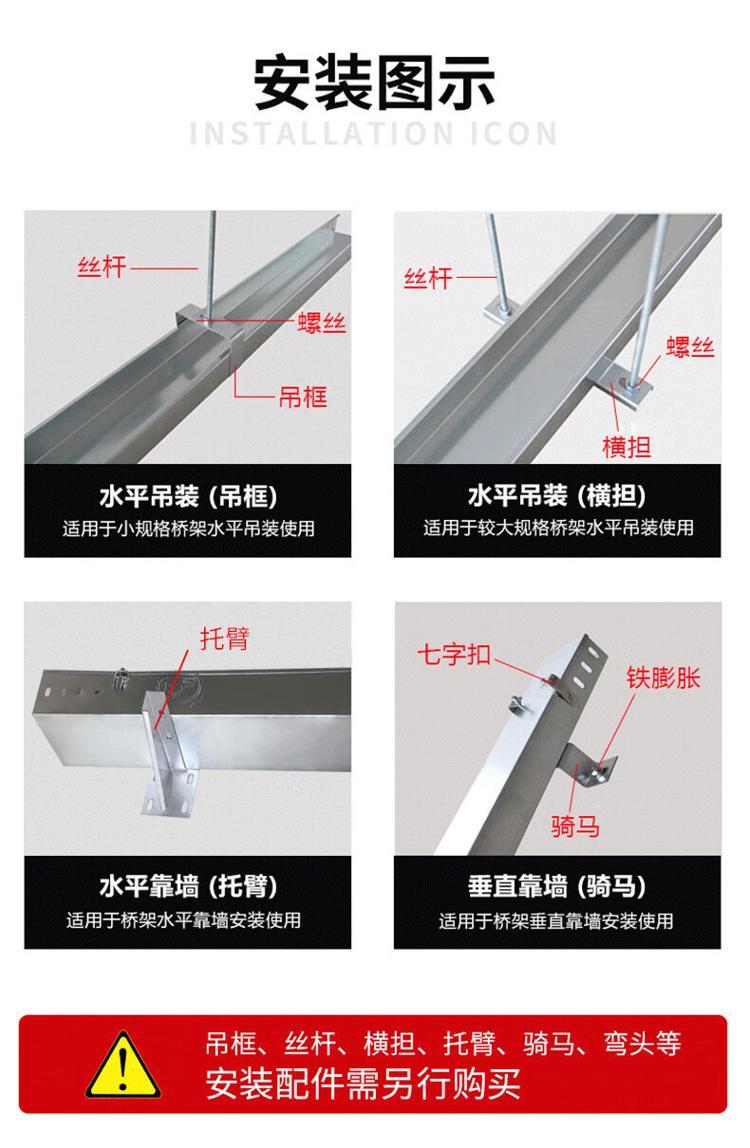 安装图示
INSTALLATION ICON

丝杆
螺丝
吊框
水平吊装（吊框）
适用于小规格桥架水平吊装使用

丝杆
螺丝
横担
水平吊装（横担）
适用于较大规格桥架水平吊装使用

托臂
水平靠墙（托臂）
适用于桥架水平靠墙安装使用

七字扣
铁膨胀
骑马
垂直靠墙（骑马）
适用于桥架垂直靠墙安装使用

!
吊框、丝杆、横担、托臂、骑马、弯头等
安装配件需另行购买