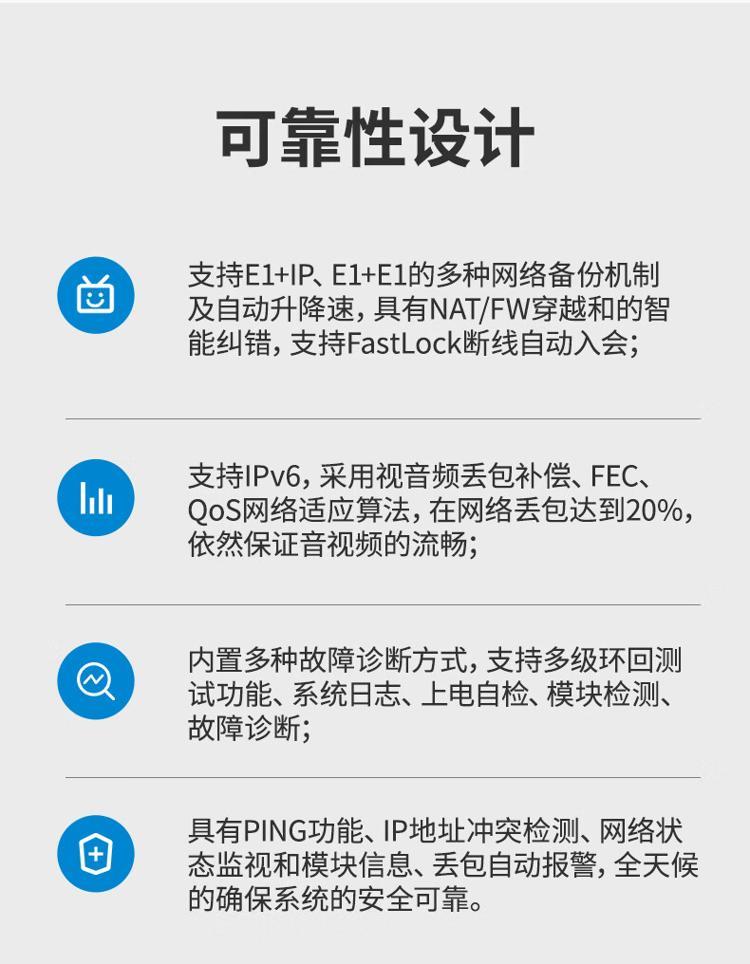 可靠性设计

支持E1+IP、E1+E1的多种网络备份机制及自动升降速，具有NAT/FW穿越和的智能纠错，支持FastLock断线自动入会；

支持IPv6，采用视音频丢包补偿、FEC、QoS网络适应算法，在网络丢包达到20%，依然保证音视频的流畅；

内置多种故障诊断方式，支持多级环回测试功能、系统日志、上电自检、模块检测、故障诊断；

具有PING功能、IP地址冲突检测、网络状态监视和模块信息、丢包自动报警，全天候的确保系统的安全可靠。