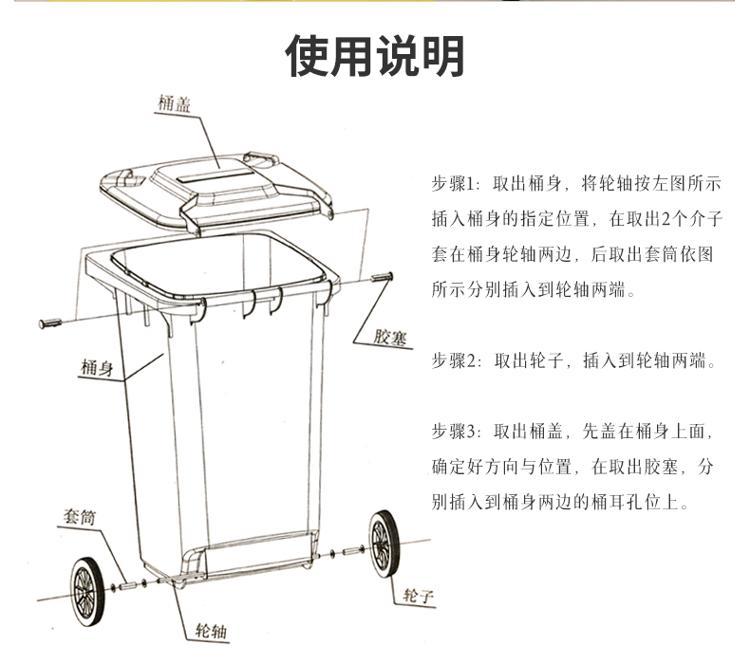 使用说明

桶盖

胶塞

桶身

套筒

轮子

轮轴

步骤1：取出桶身，将轮轴按左图所示插入桶身的指定位置，在取出2个介子套在桶身轮轴两边，后取出套筒依图所示分别插入到轮轴两端。

步骤2：取出轮子，插入到轮轴两端。

步骤3：取出桶盖，先盖在桶身上面，确定好方向与位置，在取出胶塞，分别插入到桶身两边的桶耳孔位上。