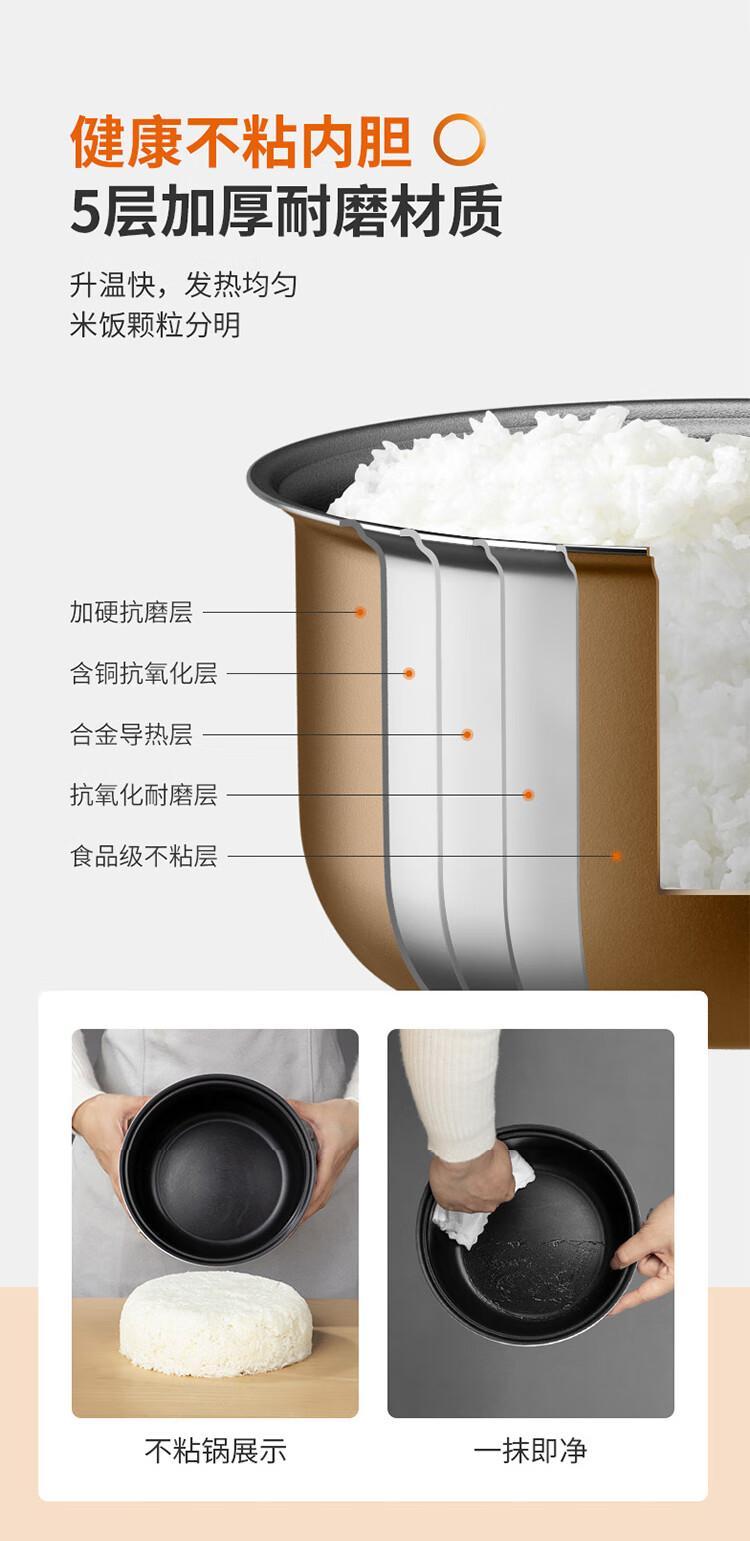 健康不粘内胆

5层加厚耐磨材质

升温快，发热均匀
米饭颗粒分明

加硬抗磨层

含铜抗氧化层

合金导热层

抗氧化耐磨层

食品级不粘层

不粘锅展示

一抹即净