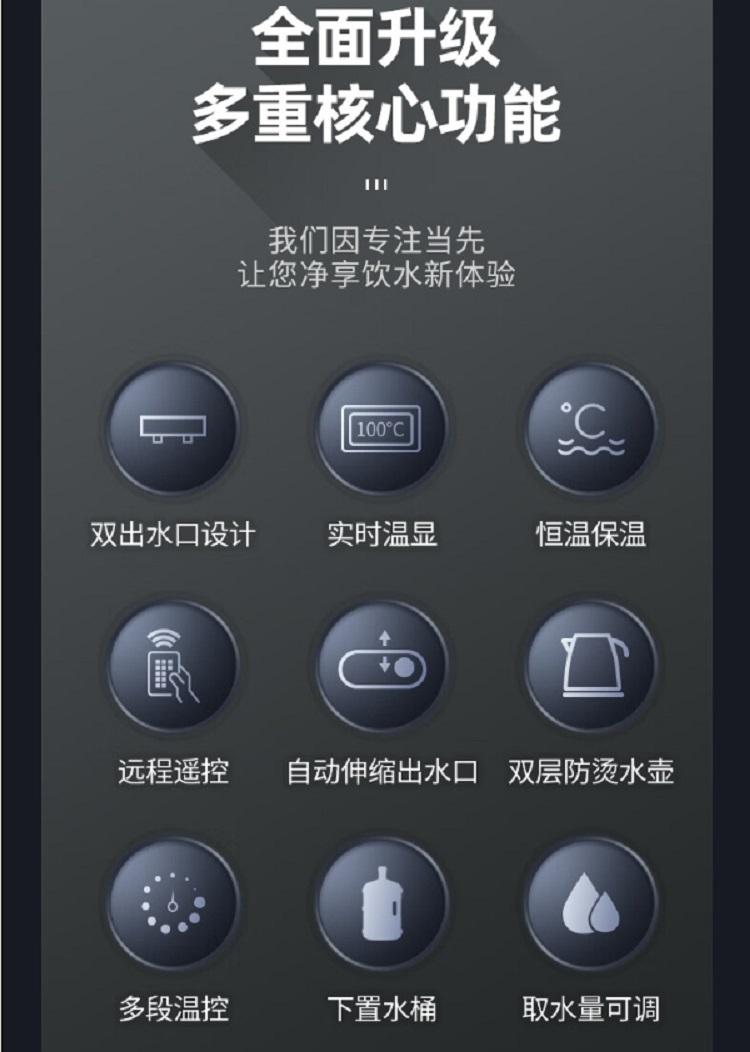 全面升级
多重核心功能

我们因专注当先
让您净享饮水新体验

100°C

°C

双出水口设计

实时温显

恒温保温

远程遥控

自动伸缩出水口

双层防烫水壶

多段温控

下置水桶

取水量可调