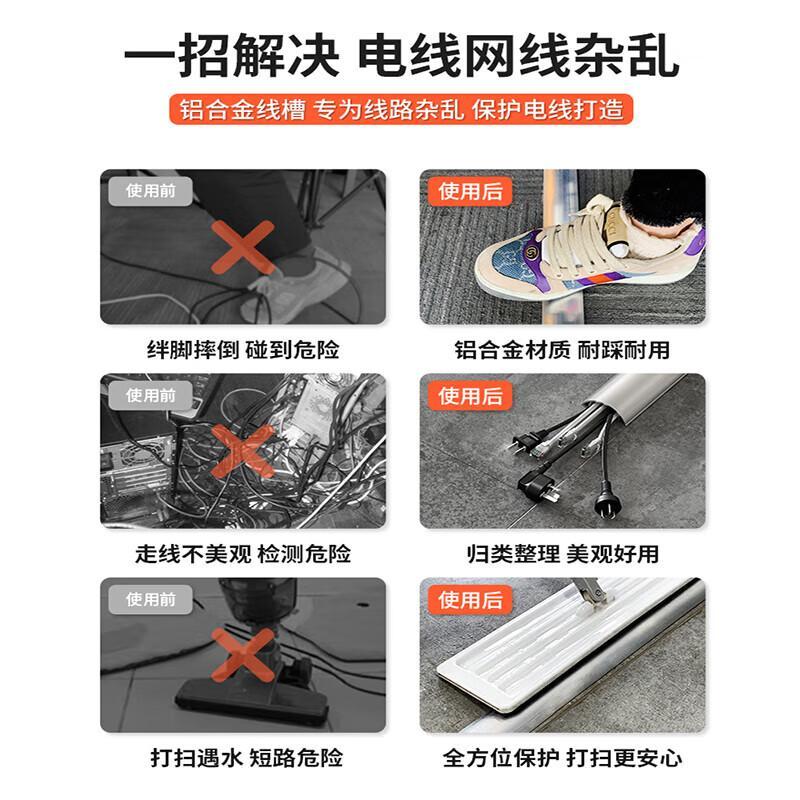 一招解决 电线网线杂乱

铝合金线槽 专为线路杂乱 保护电线打造

使用前

绊脚摔倒 碰到危险

使用后

铝合金材质 耐踩耐用

使用前

走线不美观 检测危险

使用后

归类整理 美观好用

使用前

打扫遇水 短路危险

使用后

全方位保护 打扫更安心