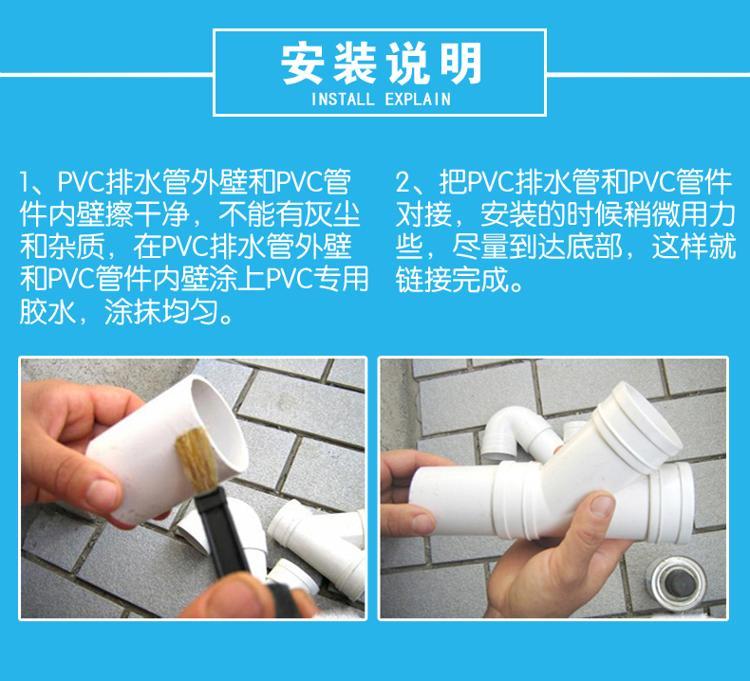 安装说明
INSTALL EXPLAIN

1、PVC排水管外壁和PVC管件内壁擦干净，不能有灰尘和杂质，在PVC排水管外壁和PVC管件内壁涂上PVC专用胶水，涂抹均匀。

2、把PVC排水管和PVC管件对接，安装的时候稍微用力些，尽量到达底部，这样就链接完成。