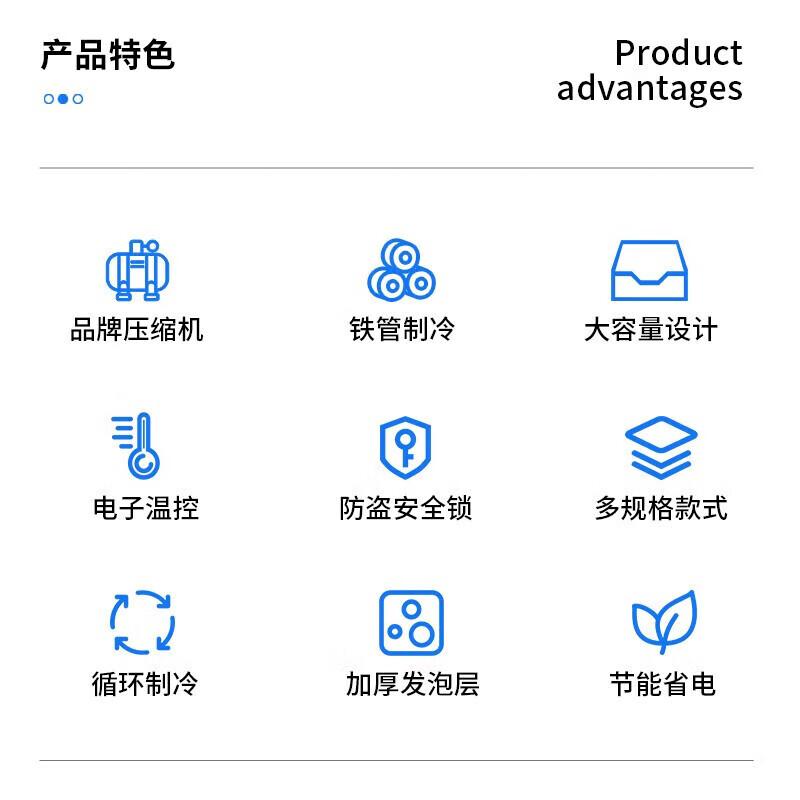 产品特色

Product
advantages

品牌压缩机

铁管制冷

大容量设计

电子温控

防盗安全锁

多规格款式

循环制冷

加厚发泡层

节能省电