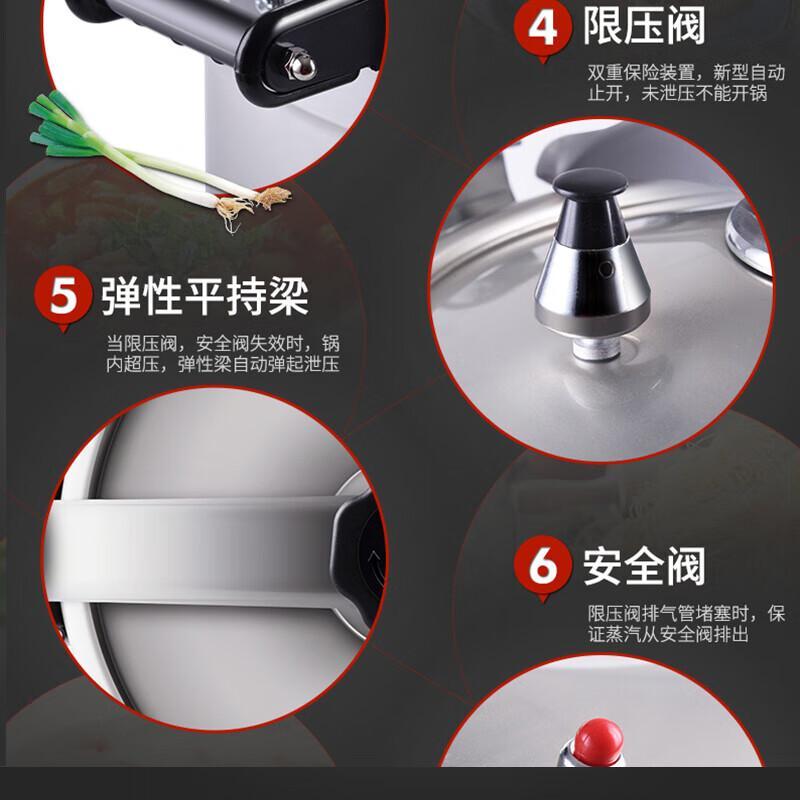 4 限压阀

双重保险装置，新型自动止开，未泄压不能开锅

5 弹性平持梁

当限压阀，安全阀失效时，锅内超压，弹性梁自动弹起泄压

6 安全阀

限压阀排气管堵塞时，保证蒸汽从安全阀排出