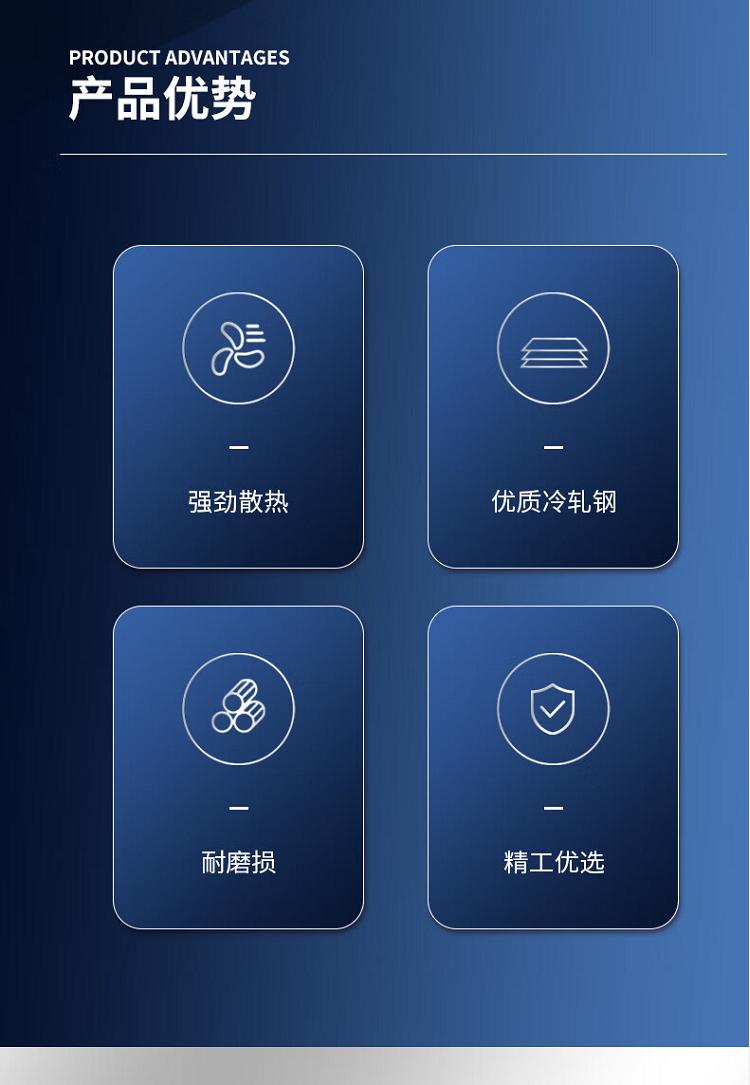 PRODUCT ADVANTAGES
产品优势

-
强劲散热

-
优质冷轧钢

-
耐磨损

-
精工优选