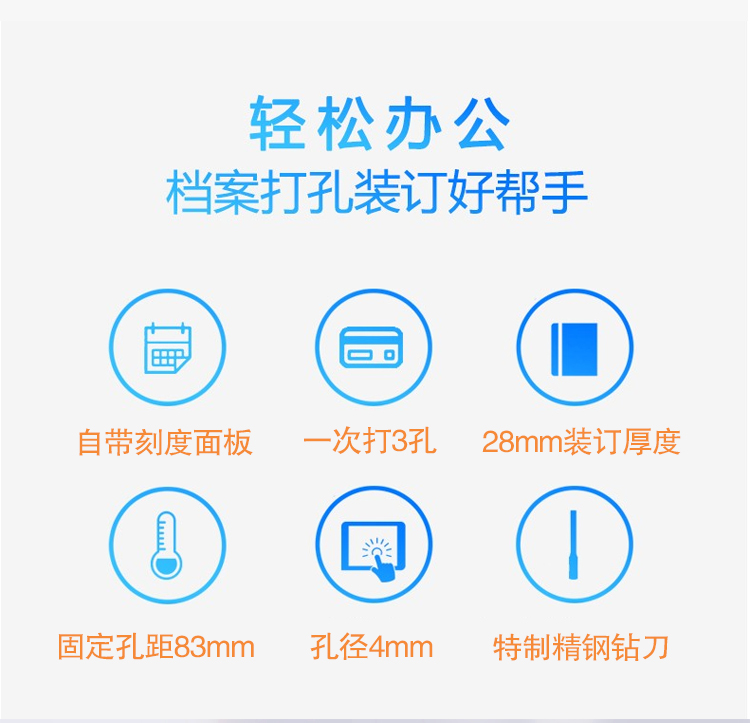 轻松办公
档案打孔装订好帮手

自带刻度面板

一次打3孔

28mm装订厚度

固定孔距83mm

孔径4mm

特制精钢钻刀