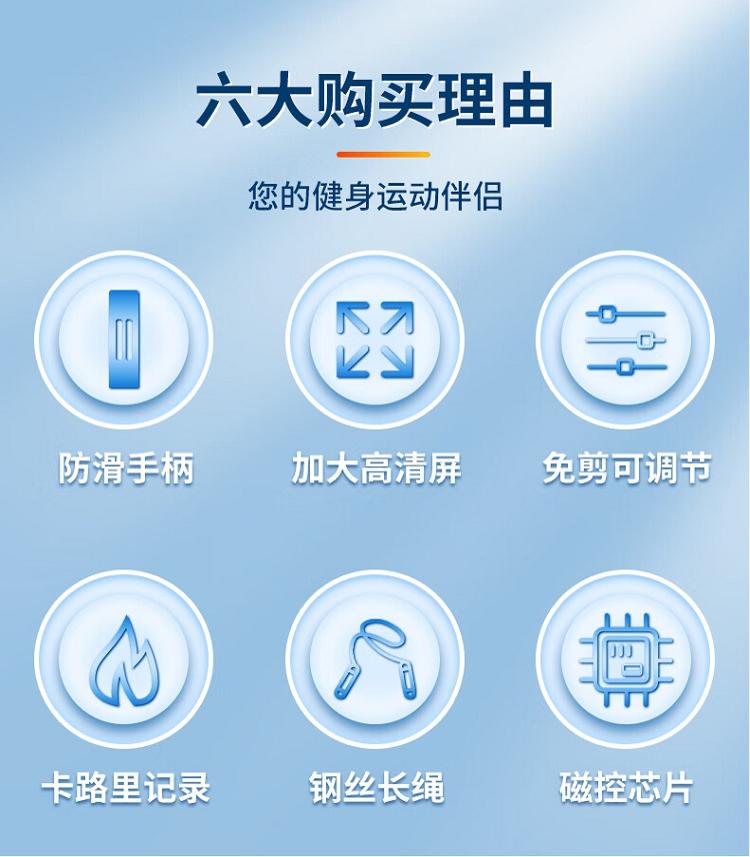 六大购买理由

您的健身运动伴侣

防滑手柄

加大高清屏

免剪可调节

卡路里记录

钢丝长绳

磁控芯片