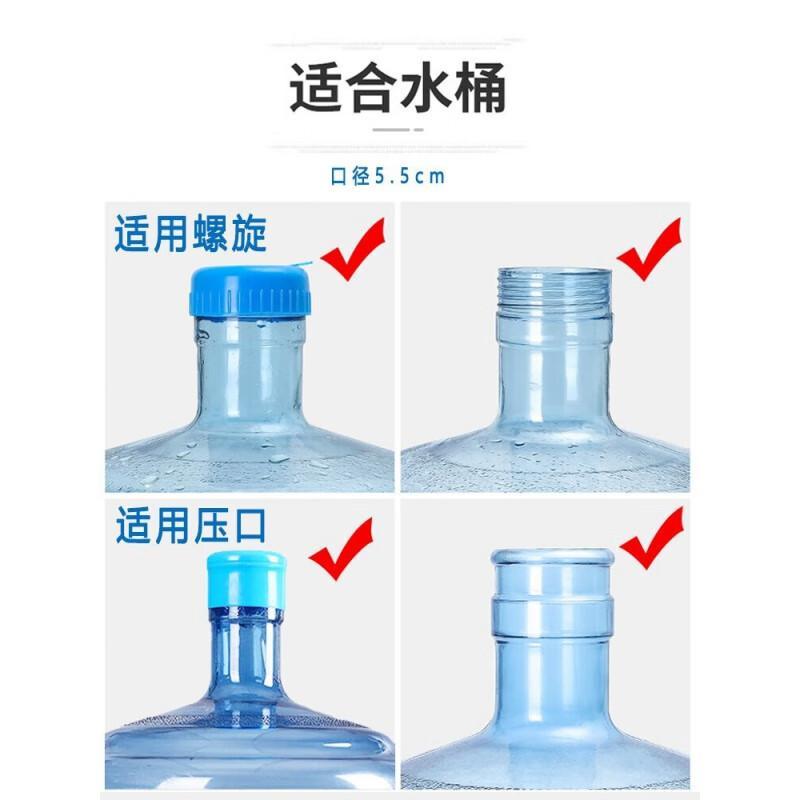 适合水桶

口径5.5cm

适用螺旋

适用压口